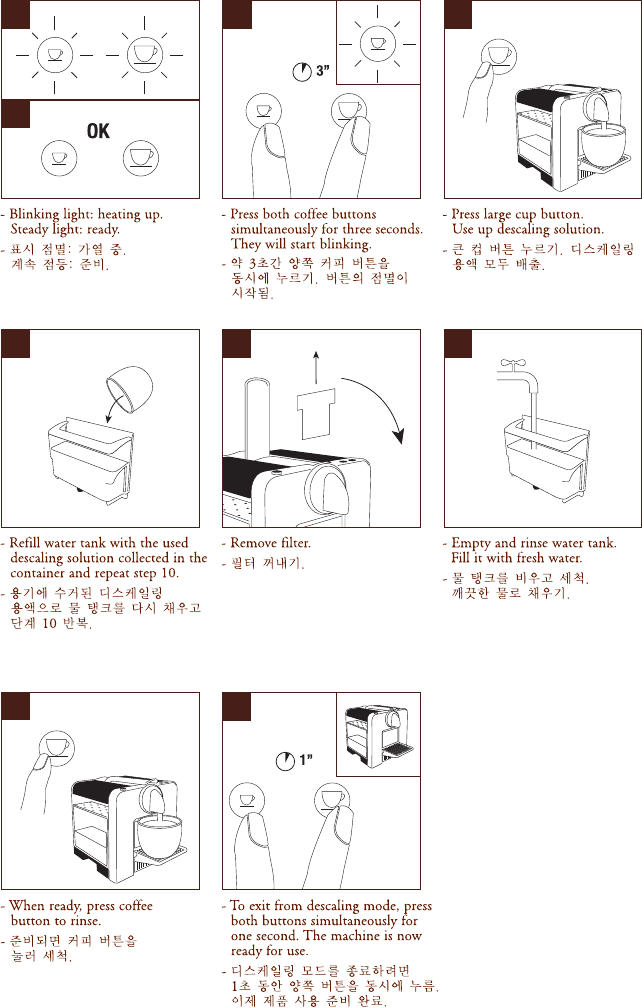 OK

- Blinking light: heating up. Steady light: ready.
- 표시 점멸: 가열 중. 계속 점등: 준비.

3"

- Press both coffee buttons simultaneously for three seconds. They will start blinking.
- 약 3초간 양쪽 커피 버튼을 동시에 누르기. 버튼의 점멸이 시작됨.

- Press large cup button. Use up descaling solution.
- 큰 컵 버튼 누르기. 디스케일링 용액 모두 배출.

- Refill water tank with the used descaling solution collected in the container and repeat step 10.
- 용기에 수거된 디스케일링 용액으로 물 탱크를 다시 채우고 단계 10 반복.

- Remove filter.
- 필터 꺼내기.

- Empty and rinse water tank. Fill it with fresh water.
- 물 탱크를 비우고 세척. 깨끗한 물로 채우기.

- When ready, press coffee button to rinse.
- 준비되면 커피 버튼을 눌러 세척.

1"

- To exit from descaling mode, press both buttons simultaneously for one second. The machine is now ready for use.
- 디스케일링 모드를 종료하려면 1초 동안 양쪽 버튼을 동시에 누름. 이제 제품 사용 준비 완료.