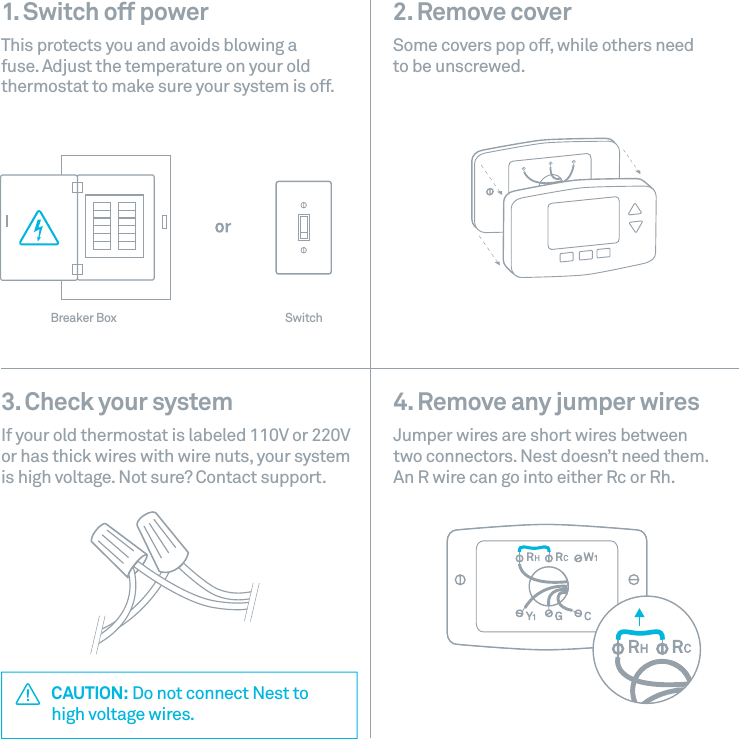 1. Switch off power

This protects you and avoids blowing a fuse. Adjust the temperature on your old thermostat to make sure your system is off.

or

Breaker Box

Switch

2. Remove cover

Some covers pop off, while others need to be unscrewed.

3. Check your system

If your old thermostat is labeled 110V or 220V or has thick wires with wire nuts, your system is high voltage. Not sure? Contact support.

CAUTION: Do not connect Nest to high voltage wires.

4. Remove any jumper wires

Jumper wires are short wires between two connectors. Nest doesn't need them. An R wire can go into either Rc or Rh.

RH RC W1

Y1 G C

RH RC