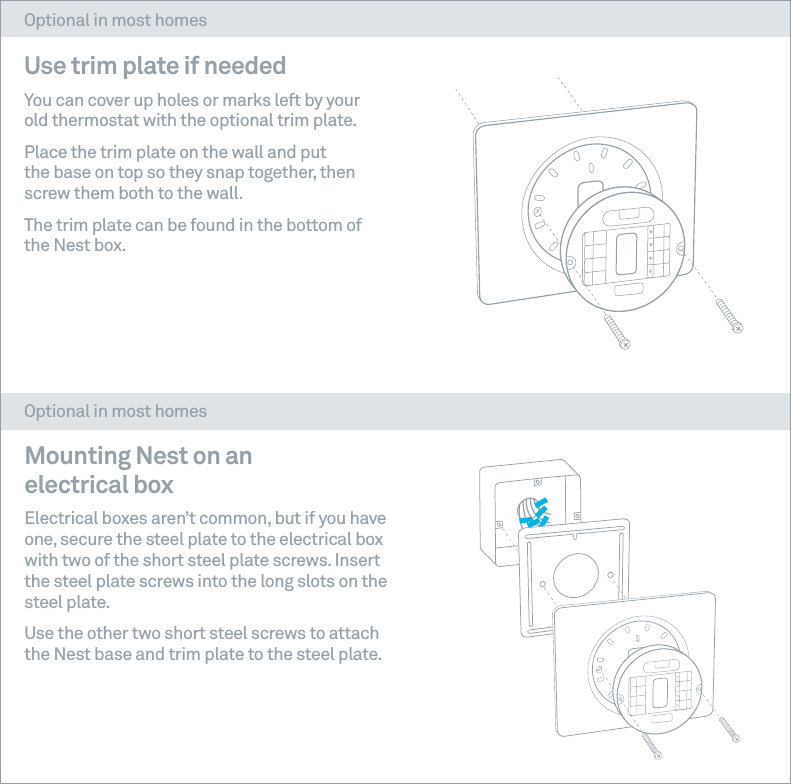 Optional in most homes

Use trim plate if needed

You can cover up holes or marks left by your old thermostat with the optional trim plate.

Place the trim plate on the wall and put the base on top so they snap together, then screw them both to the wall.

The trim plate can be found in the bottom of the Nest box.

Optional in most homes

Mounting Nest on an electrical box

Electrical boxes aren't common, but if you have one, secure the steel plate to the electrical box with two of the short steel plate screws. Insert the steel plate screws into the long slots on the steel plate.

Use the other two short steel screws to attach the Nest base and trim plate to the steel plate.