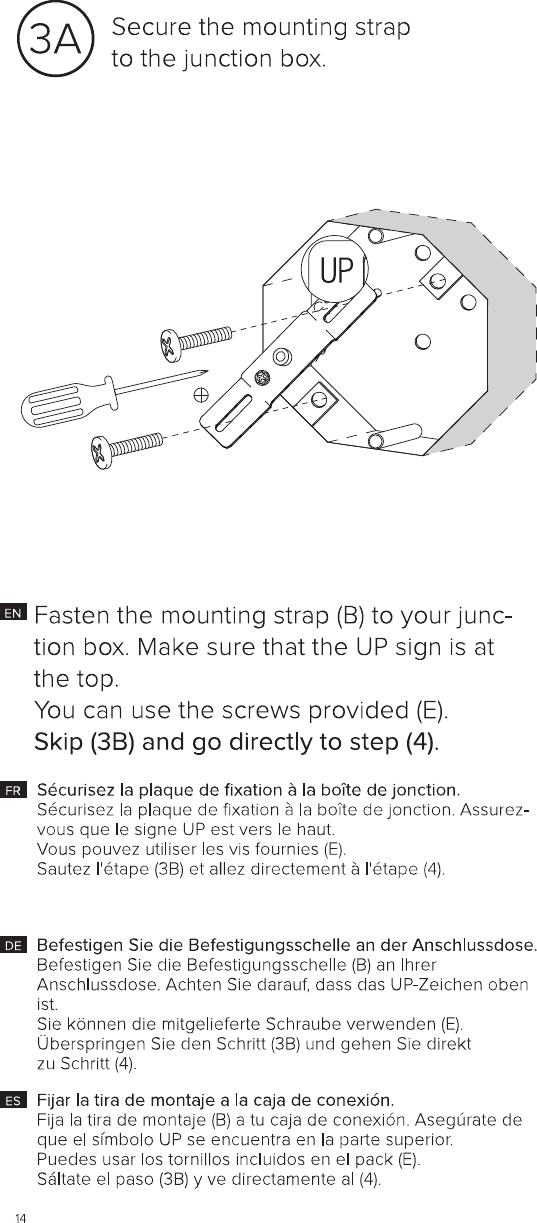 3A Secure the mounting strap to the junction box.

UP

EN Fasten the mounting strap (B) to your junction box. Make sure that the UP sign is at the top.
You can use the screws provided (E).
Skip (3B) and go directly to step (4).

FR Sécurisez la plaque de fixation à la boîte de jonction.
Sécurisez la plaque de fixation à la boîte de jonction. Assurez-vous que le signe UP est vers le haut.
Vous pouvez utiliser les vis fournies (E).
Sautez l'étape (3B) et allez directement à l'étape (4).

DE Befestigen Sie die Befestigungsschelle an der Anschlussdose.
Befestigen Sie die Befestigungsschelle (B) an Ihrer Anschlussdose. Achten Sie darauf, dass das UP-Zeichen oben ist.
Sie können die mitgelieferte Schraube verwenden (E).
Überspringen Sie den Schritt (3B) und gehen Sie direkt zu Schritt (4).

ES Fijar la tira de montaje a la caja de conexión.
Fija la tira de montaje (B) a tu caja de conexión. Asegúrate de que el símbolo UP se encuentra en la parte superior.
Puedes usar los tornillos incluidos en el pack (E).
Sáltate el paso (3B) y ve directamente al (4).

14