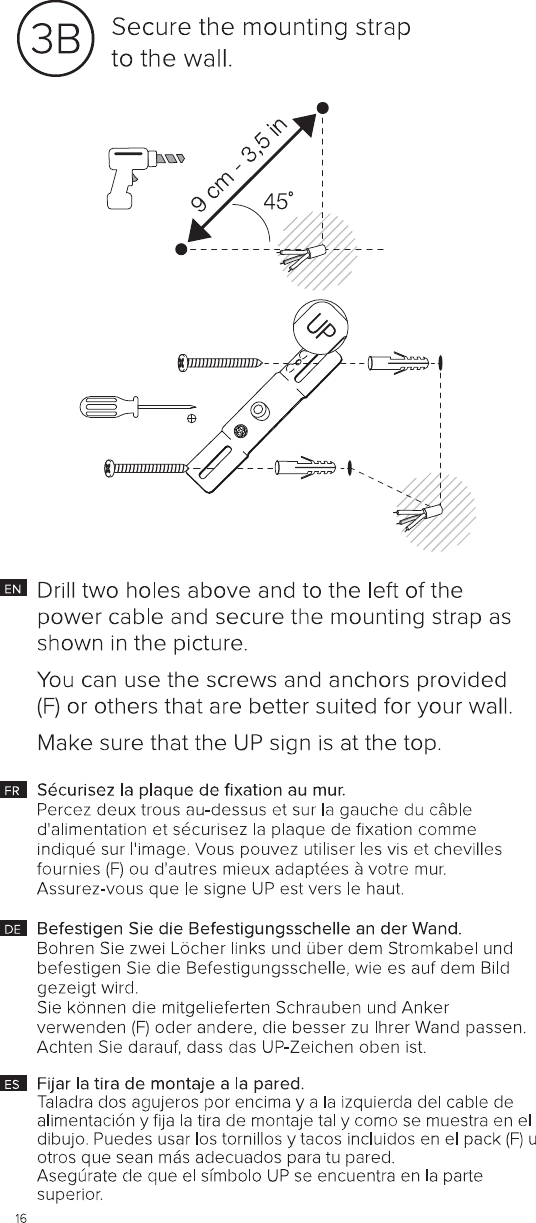 3B Secure the mounting strap to the wall.

9 cm - 3,5 in

45°

UP

EN Drill two holes above and to the left of the power cable and secure the mounting strap as shown in the picture.

You can use the screws and anchors provided (F) or others that are better suited for your wall.

Make sure that the UP sign is at the top.

FR Sécurisez la plaque de fixation au mur.
Percez deux trous au-dessus et sur la gauche du câble d'alimentation et sécurisez la plaque de fixation comme indiqué sur l'image. Vous pouvez utiliser les vis et chevilles fournies (F) ou d'autres mieux adaptées à votre mur.
Assurez-vous que le signe UP est vers le haut.

DE Befestigen Sie die Befestigungsschelle an der Wand.
Bohren Sie zwei Löcher links und über dem Stromkabel und befestigen Sie die Befestigungsschelle, wie es auf dem Bild gezeigt wird.
Sie können die mitgelieferten Schrauben und Anker verwenden (F) oder andere, die besser zu Ihrer Wand passen.
Achten Sie darauf, dass das UP-Zeichen oben ist.

ES Fijar la tira de montaje a la pared.
Taladra dos agujeros por encima y a la izquierda del cable de alimentación y fija la tira de montaje tal y como se muestra en el dibujo. Puedes usar los tornillos y tacos incluidos en el pack (F) u otros que sean más adecuados para tu pared.
Asegúrate de que el símbolo UP se encuentra en la parte superior.

16