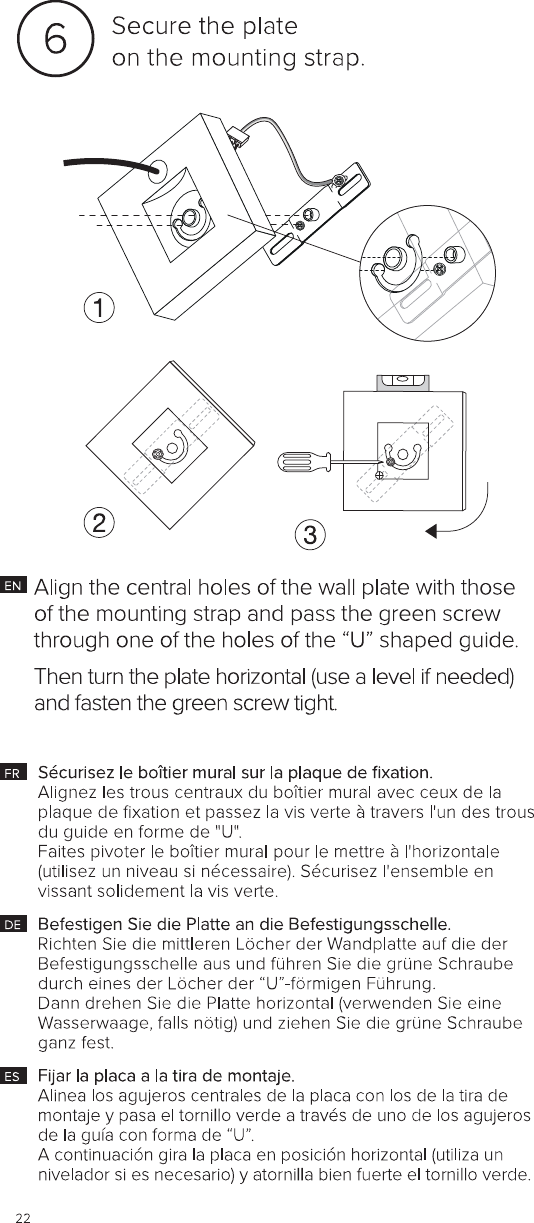 6 Secure the plate on the mounting strap.

1

2

3

EN Align the central holes of the wall plate with those of the mounting strap and pass the green screw through one of the holes of the “U” shaped guide.

Then turn the plate horizontal (use a level if needed) and fasten the green screw tight.

FR Sécurisez le boîtier mural sur la plaque de fixation.
Alignez les trous centraux du boîtier mural avec ceux de la plaque de fixation et passez la vis verte à travers l'un des trous du guide en forme de "U".
Faites pivoter le boîtier mural pour le mettre à l'horizontale (utilisez un niveau si nécessaire). Sécurisez l'ensemble en vissant solidement la vis verte.

DE Befestigen Sie die Platte an die Befestigungsschelle.
Richten Sie die mittleren Löcher der Wandplatte auf die der Befestigungsschelle aus und führen Sie die grüne Schraube durch eines der Löcher der “U”-förmigen Führung.
Dann drehen Sie die Platte horizontal (verwenden Sie eine Wasserwaage, falls nötig) und ziehen Sie die grüne Schraube ganz fest.

ES Fijar la placa a la tira de montaje.
Alinea los agujeros centrales de la placa con los de la tira de montaje y pasa el tornillo verde a través de uno de los agujeros de la guía con forma de “U”.
A continuación gira la placa en posición horizontal (utiliza un nivelador si es necesario) y atornilla bien fuerte el tornillo verde.

22