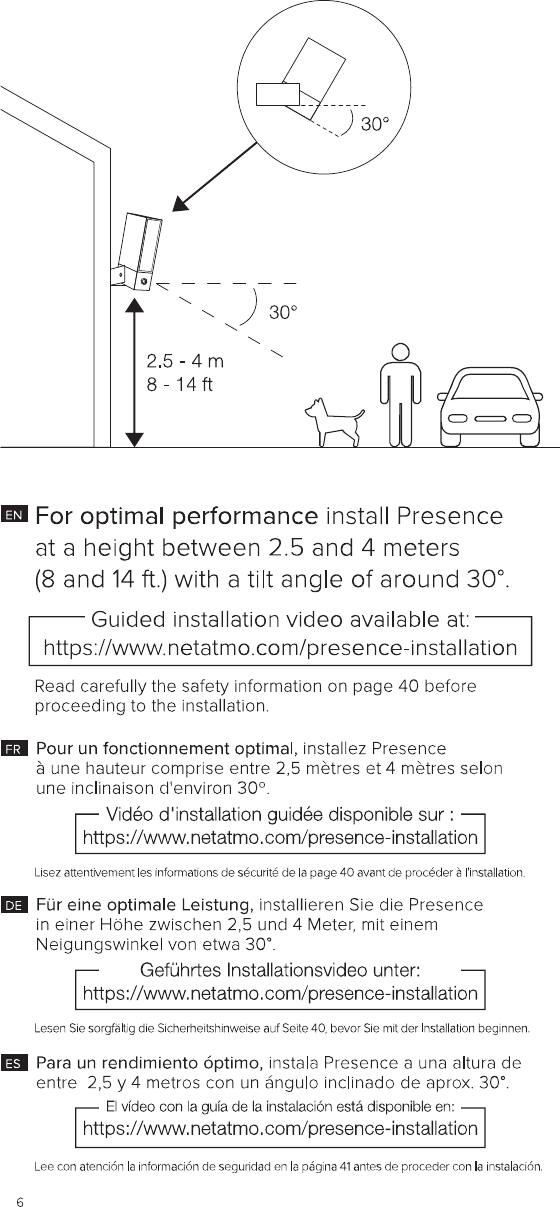 30°

30°

2.5 - 4 m
8 - 14 ft

EN For optimal performance install Presence at a height between 2.5 and 4 meters (8 and 14 ft.) with a tilt angle of around 30°.

Guided installation video available at:
https://www.netatmo.com/presence-installation

Read carefully the safety information on page 40 before proceeding to the installation.

FR Pour un fonctionnement optimal, installez Presence à une hauteur comprise entre 2,5 mètres et 4 mètres selon une inclinaison d'environ 30°.

Vidéo d'installation guidée disponible sur :
https://www.netatmo.com/presence-installation

Lisez attentivement les informations de sécurité de la page 40 avant de procéder à l'installation.

DE Für eine optimale Leistung, installieren Sie die Presence in einer Höhe zwischen 2,5 und 4 Meter, mit einem Neigungswinkel von etwa 30°.

Geführtes Installationsvideo unter:
https://www.netatmo.com/presence-installation

Lesen Sie sorgfältig die Sicherheitshinweise auf Seite 40, bevor Sie mit der Installation beginnen.

ES Para un rendimiento óptimo, instala Presence a una altura de entre 2,5 y 4 metros con un ángulo inclinado de aprox. 30°.

El vídeo con la guía de la instalación está disponible en:
https://www.netatmo.com/presence-installation

Lee con atención la información de seguridad en la página 41 antes de proceder con la instalación.

6