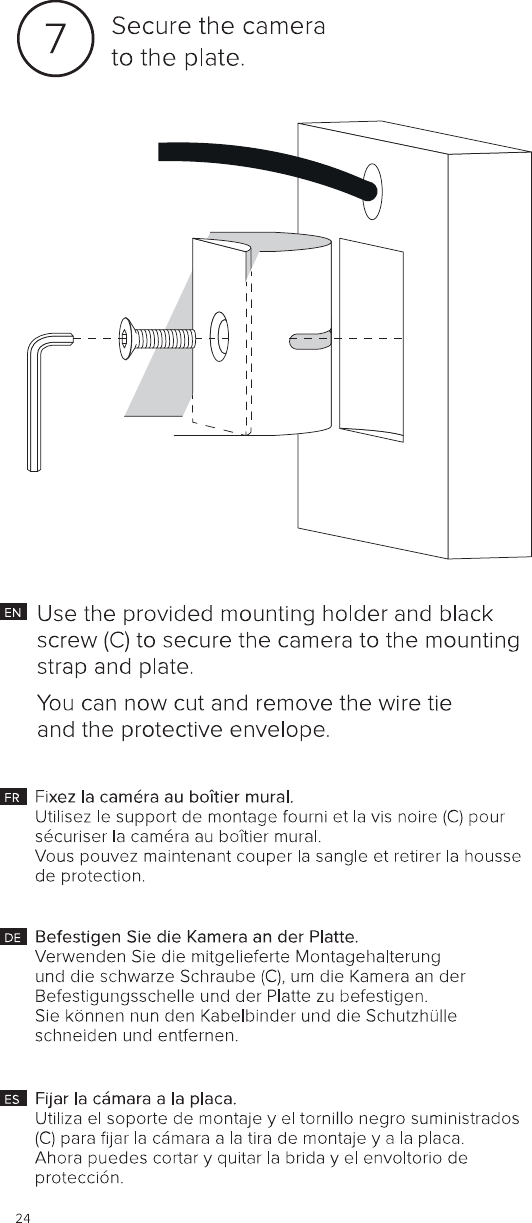 7

Secure the camera to the plate.

EN Use the provided mounting holder and black screw (C) to secure the camera to the mounting strap and plate.

You can now cut and remove the wire tie and the protective envelope.

FR Fixez la caméra au boîtier mural.
Utilisez le support de montage fourni et la vis noire (C) pour sécuriser la caméra au boîtier mural.
Vous pouvez maintenant couper la sangle et retirer la housse de protection.

DE Befestigen Sie die Kamera an der Platte.
Verwenden Sie die mitgelieferte Montagehalterung und die schwarze Schraube (C), um die Kamera an der Befestigungsschelle und der Platte zu befestigen.
Sie können nun den Kabelbinder und die Schutzhülle schneiden und entfernen.

ES Fijar la cámara a la placa.
Utiliza el soporte de montaje y el tornillo negro suministrados (C) para fijar la cámara a la tira de montaje y a la placa.
Ahora puedes cortar y quitar la brida y el envoltorio de protección.

24