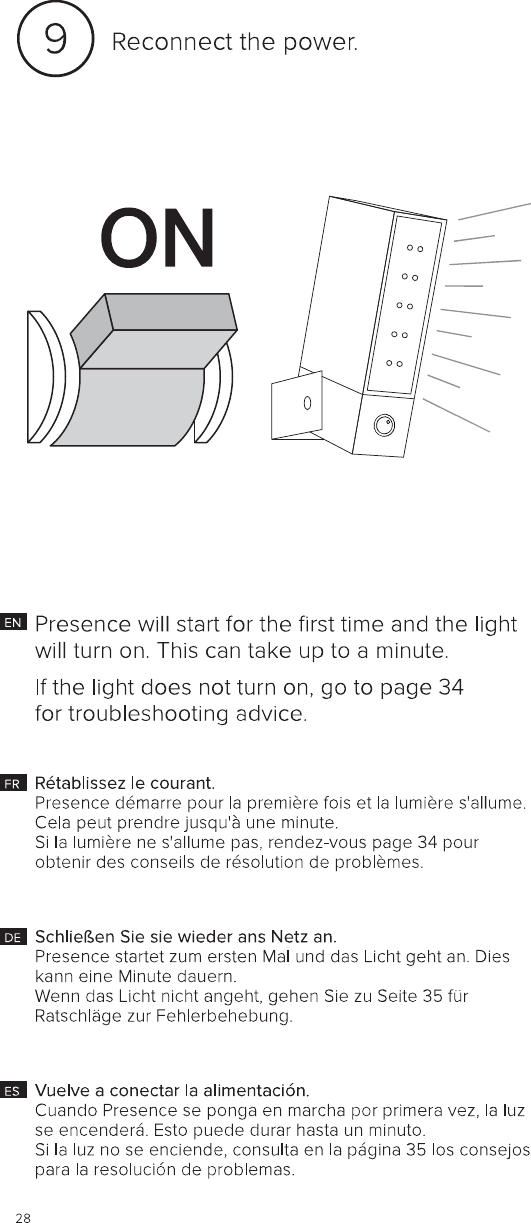 9 Reconnect the power.

ON

EN Presence will start for the first time and the light will turn on. This can take up to a minute.

If the light does not turn on, go to page 34 for troubleshooting advice.

FR Rétablissez le courant.
Presence démarre pour la première fois et la lumière s'allume. Cela peut prendre jusqu'à une minute.
Si la lumière ne s'allume pas, rendez-vous page 34 pour obtenir des conseils de résolution de problèmes.

DE Schließen Sie sie wieder ans Netz an.
Presence startet zum ersten Mal und das Licht geht an. Dies kann eine Minute dauern.
Wenn das Licht nicht angeht, gehen Sie zu Seite 35 für Ratschläge zur Fehlerbehebung.

ES Vuelve a conectar la alimentación.
Cuando Presence se ponga en marcha por primera vez, la luz se encenderá. Esto puede durar hasta un minuto.
Si la luz no se enciende, consulta en la página 35 los consejos para la resolución de problemas.

28