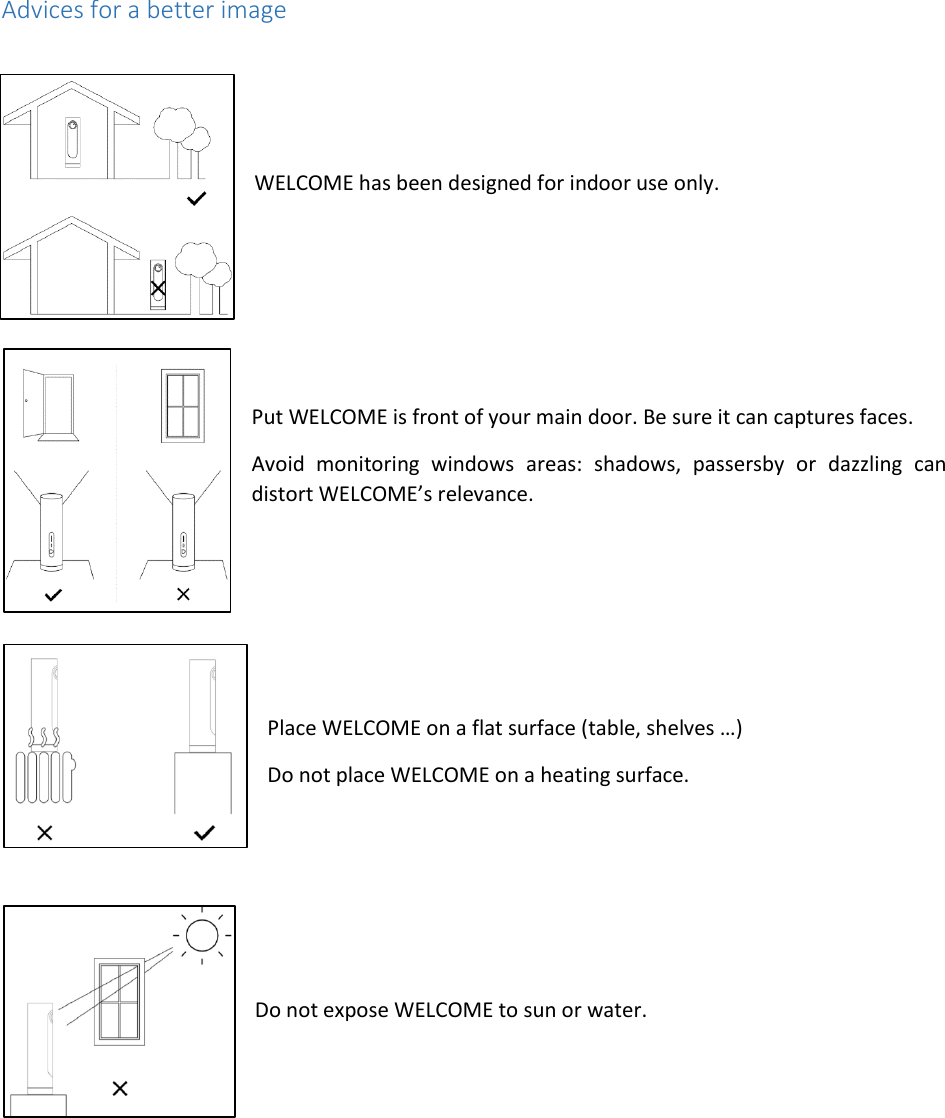 Advices for a better image

WELCOME has been designed for indoor use only.

Put WELCOME is front of your main door. Be sure it can captures faces.

Avoid monitoring windows areas: shadows, passersby or dazzling can distort WELCOME's relevance.

Place WELCOME on a flat surface (table, shelves …)

Do not place WELCOME on a heating surface.

Do not expose WELCOME to sun or water.