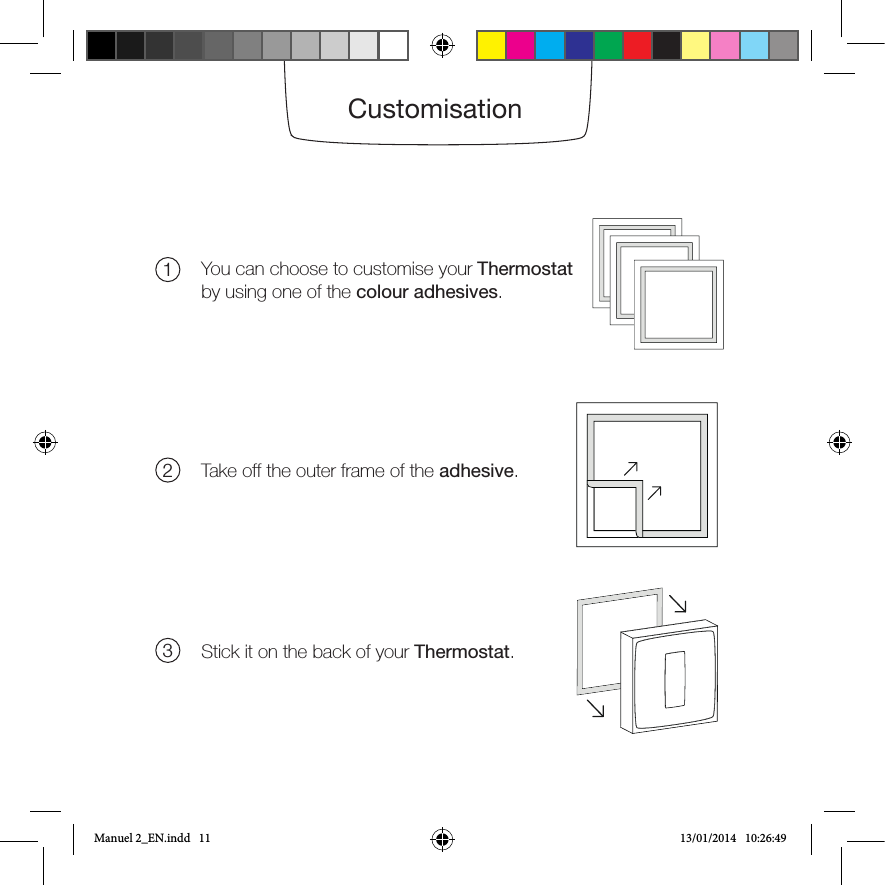 Customisation

1 You can choose to customise your Thermostat by using one of the colour adhesives.

2 Take off the outer frame of the adhesive.

3 Stick it on the back of your Thermostat.

Manuel 2_EN.indd 11

13/01/2014 10:26:49