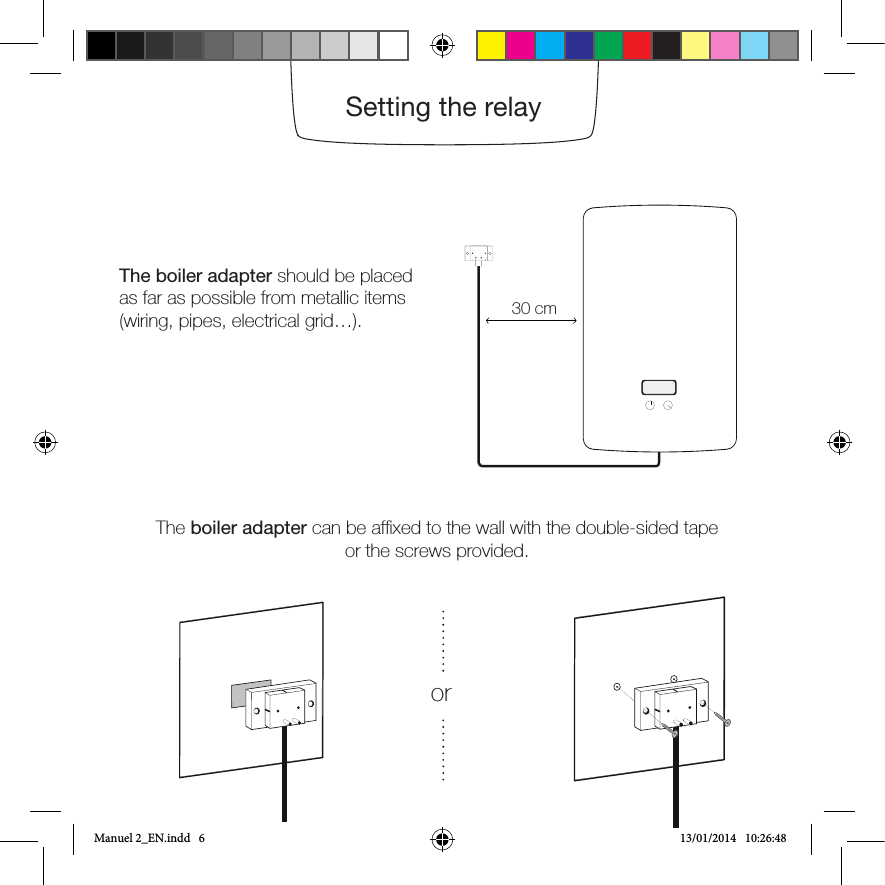 Setting the relay

The boiler adapter should be placed as far as possible from metallic items (wiring, pipes, electrical grid…).

30 cm

The boiler adapter can be affixed to the wall with the double-sided tape or the screws provided.

or

Manuel 2_EN.indd 6

13/01/2014 10:26:48