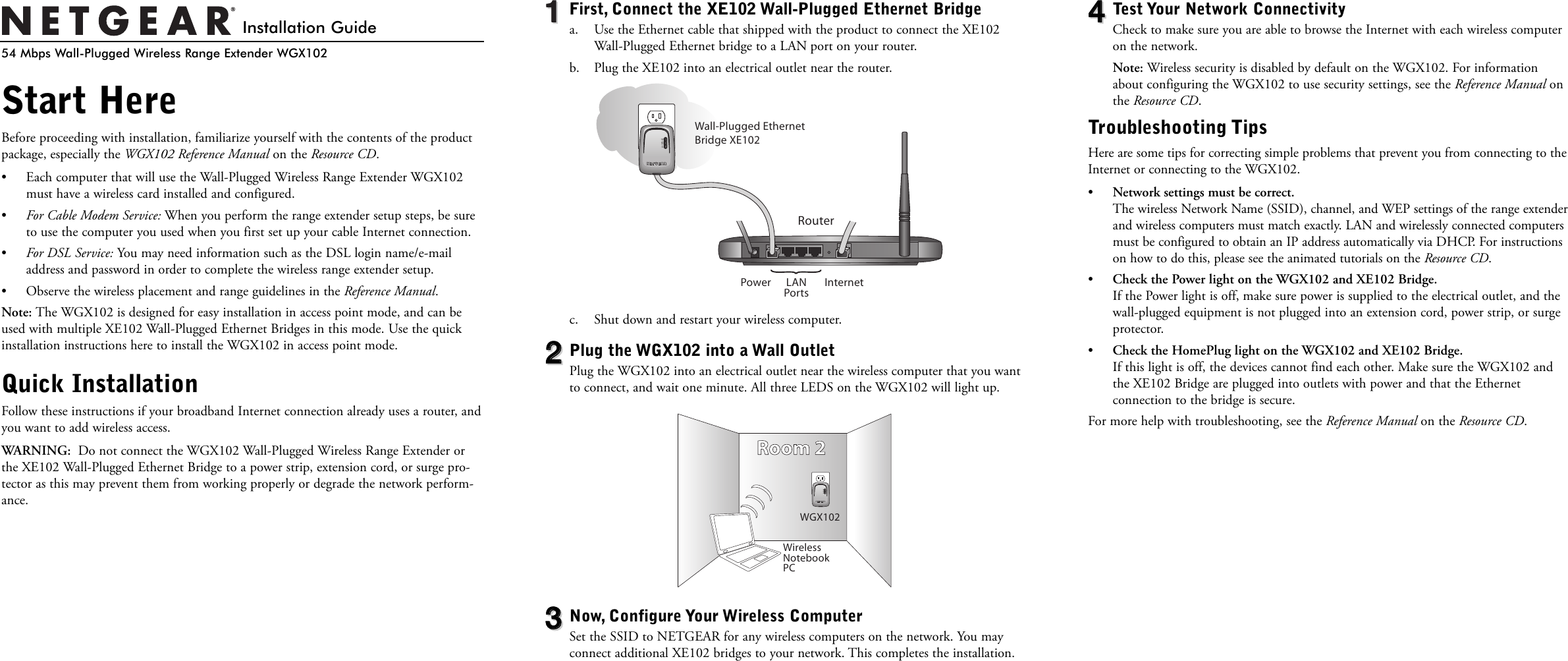 NETGEAR® Installation Guide

54 Mbps Wall-Plugged Wireless Range Extender WGX102

Start Here

Before proceeding with installation, familiarize yourself with the contents of the product package, especially the WGX102 Reference Manual on the Resource CD.

• Each computer that will use the Wall-Plugged Wireless Range Extender WGX102 must have a wireless card installed and configured.

• For Cable Modem Service: When you perform the range extender setup steps, be sure to use the computer you used when you first set up your cable Internet connection.

• For DSL Service: You may need information such as the DSL login name/e-mail address and password in order to complete the wireless range extender setup.

• Observe the wireless placement and range guidelines in the Reference Manual.

Note: The WGX102 is designed for easy installation in access point mode, and can be used with multiple XE102 Wall-Plugged Ethernet Bridges in this mode. Use the quick installation instructions here to install the WGX102 in access point mode.

Quick Installation

Follow these instructions if your broadband Internet connection already uses a router, and you want to add wireless access.

WARNING: Do not connect the WGX102 Wall-Plugged Wireless Range Extender or the XE102 Wall-Plugged Ethernet Bridge to a power strip, extension cord, or surge protector as this may prevent them from working properly or degrade the network performance.

1 First, Connect the XE102 Wall-Plugged Ethernet Bridge

a. Use the Ethernet cable that shipped with the product to connect the XE102 Wall-Plugged Ethernet bridge to a LAN port on your router.

b. Plug the XE102 into an electrical outlet near the router.

Wall-Plugged Ethernet Bridge XE102

Router

Power LAN Ports Internet

c. Shut down and restart your wireless computer.

2 Plug the WGX102 into a Wall Outlet

Plug the WGX102 into an electrical outlet near the wireless computer that you want to connect, and wait one minute. All three LEDS on the WGX102 will light up.

Room 2

WGX102

Wireless Notebook PC

3 Now, Configure Your Wireless Computer

Set the SSID to NETGEAR for any wireless computers on the network. You may connect additional XE102 bridges to your network. This completes the installation.

4 Test Your Network Connectivity

Check to make sure you are able to browse the Internet with each wireless computer on the network.

Note: Wireless security is disabled by default on the WGX102. For information about configuring the WGX102 to use security settings, see the Reference Manual on the Resource CD.

Troubleshooting Tips

Here are some tips for correcting simple problems that prevent you from connecting to the Internet or connecting to the WGX102.

• Network settings must be correct.
The wireless Network Name (SSID), channel, and WEP settings of the range extender and wireless computers must match exactly. LAN and wirelessly connected computers must be configured to obtain an IP address automatically via DHCP. For instructions on how to do this, please see the animated tutorials on the Resource CD.

• Check the Power light on the WGX102 and XE102 Bridge.
If the Power light is off, make sure power is supplied to the electrical outlet, and the wall-plugged equipment is not plugged into an extension cord, power strip, or surge protector.

• Check the HomePlug light on the WGX102 and XE102 Bridge.
If this light is off, the devices cannot find each other. Make sure the WGX102 and the XE102 Bridge are plugged into outlets with power and that the Ethernet connection to the bridge is secure.

For more help with troubleshooting, see the Reference Manual on the Resource CD.