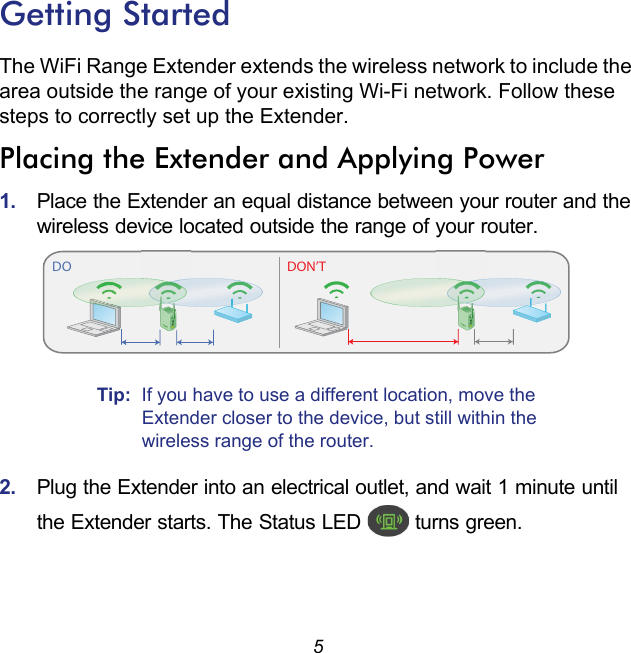 Getting Started

The WiFi Range Extender extends the wireless network to include the area outside the range of your existing Wi-Fi network. Follow these steps to correctly set up the Extender.

Placing the Extender and Applying Power

1. Place the Extender an equal distance between your router and the wireless device located outside the range of your router.

DO

DON'T

Tip: If you have to use a different location, move the Extender closer to the device, but still within the wireless range of the router.

2. Plug the Extender into an electrical outlet, and wait 1 minute until the Extender starts. The Status LED turns green.

5