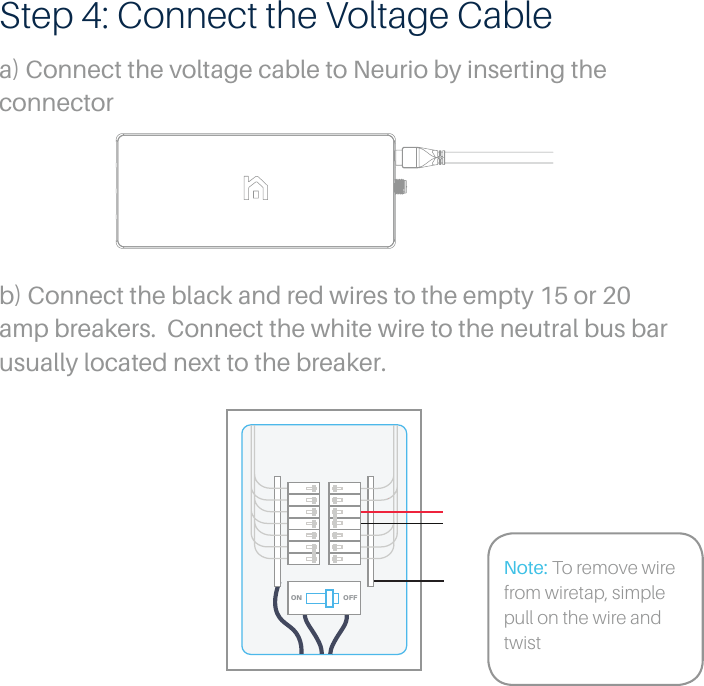 Step 4: Connect the Voltage Cable

a) Connect the voltage cable to Neurio by inserting the connector

b) Connect the black and red wires to the empty 15 or 20 amp breakers.  Connect the white wire to the neutral bus bar usually located next to the breaker.

ON OFF

Note: To remove wire from wiretap, simple pull on the wire and twist