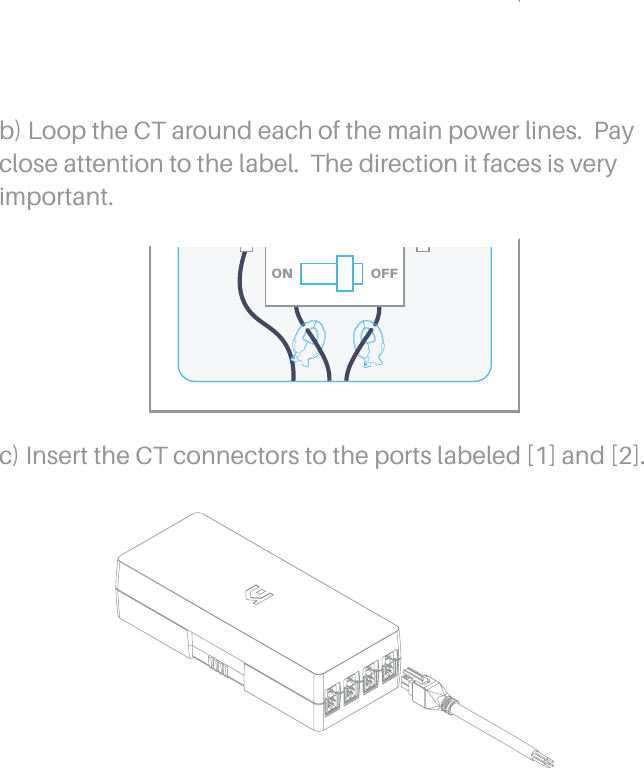 b) Loop the CT around each of the main power lines. Pay close attention to the label. The direction it faces is very important.

ON OFF

c) Insert the CT connectors to the ports labeled [1] and [2].