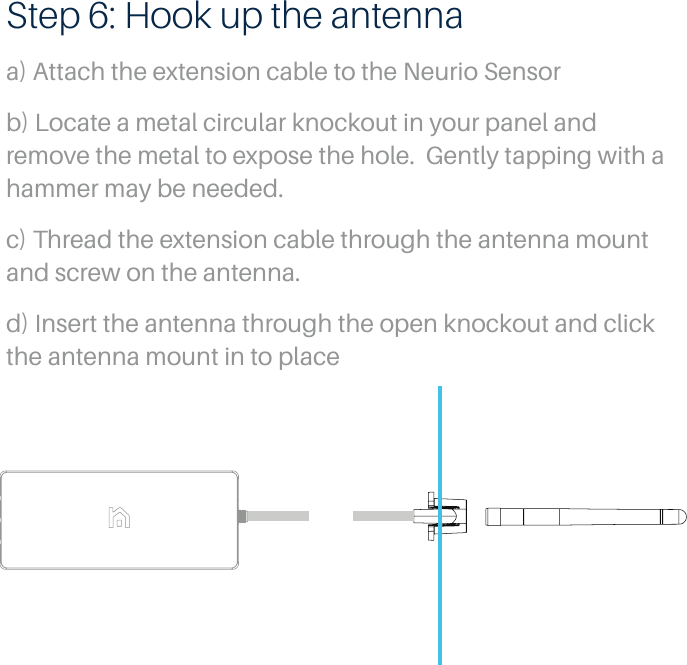 Step 6: Hook up the antenna

a) Attach the extension cable to the Neurio Sensor

b) Locate a metal circular knockout in your panel and remove the metal to expose the hole. Gently tapping with a hammer may be needed.

c) Thread the extension cable through the antenna mount and screw on the antenna.

d) Insert the antenna through the open knockout and click the antenna mount in to place