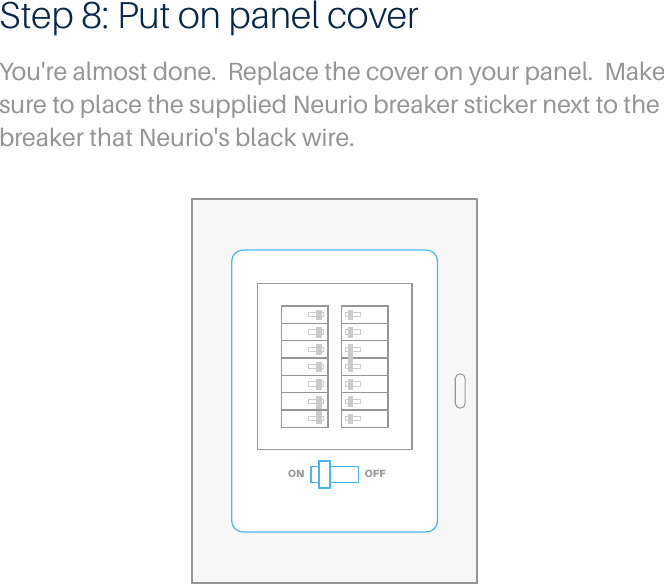 Step 8: Put on panel cover

You're almost done. Replace the cover on your panel. Make sure to place the supplied Neurio breaker sticker next to the breaker that Neurio's black wire.

ON OFF