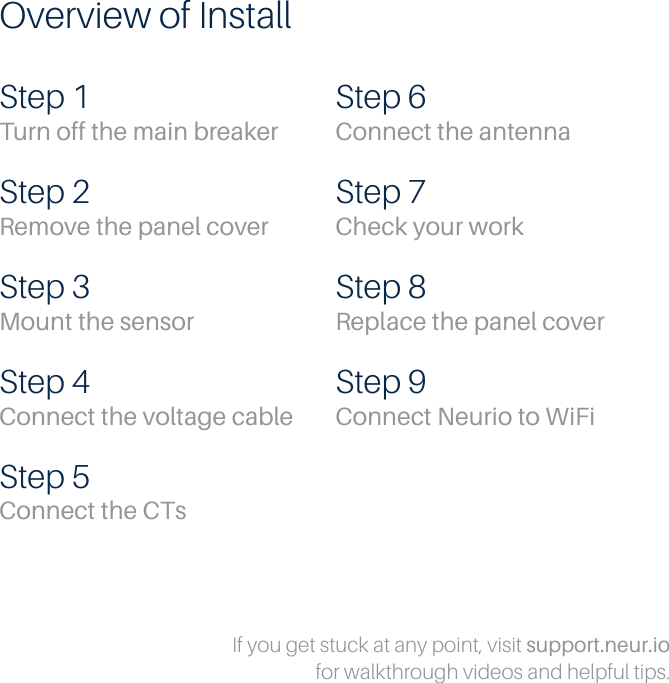 Overview of Install

Step 1
Turn off the main breaker

Step 2
Remove the panel cover

Step 3
Mount the sensor

Step 4
Connect the voltage cable

Step 5
Connect the CTs

Step 6
Connect the antenna

Step 7
Check your work

Step 8
Replace the panel cover

Step 9
Connect Neurio to WiFi

If you get stuck at any point, visit support.neur.io for walkthrough videos and helpful tips.