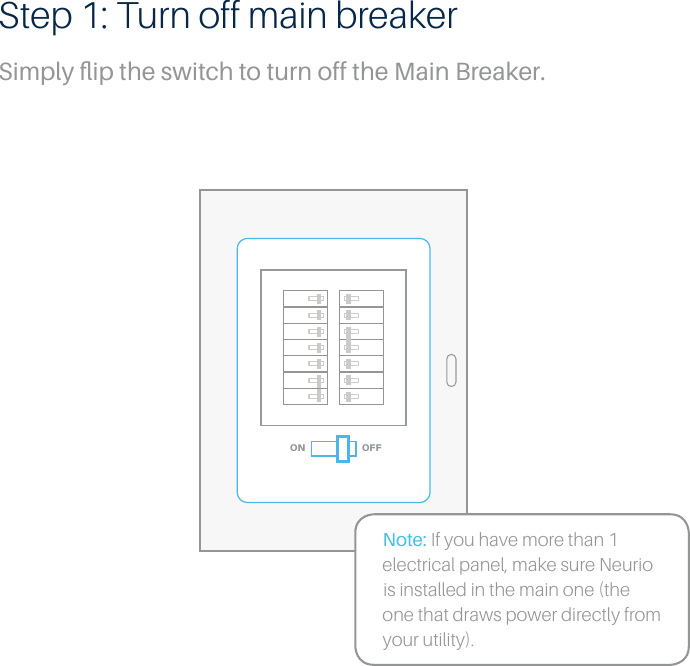 Step 1: Turn off main breaker

Simply flip the switch to turn off the Main Breaker.

ON

OFF

Note: If you have more than 1 electrical panel, make sure Neurio is installed in the main one (the one that draws power directly from your utility).