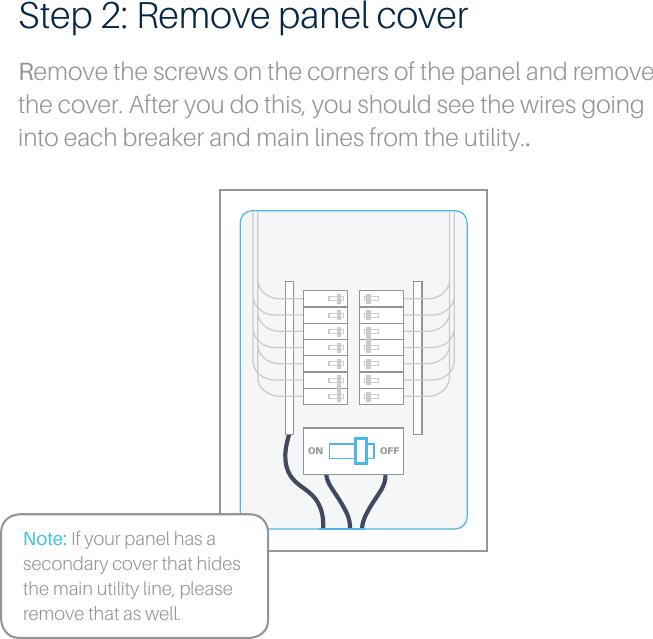 Step 2: Remove panel cover

Remove the screws on the corners of the panel and remove the cover. After you do this, you should see the wires going into each breaker and main lines from the utility..

ON

OFF

Note: If your panel has a secondary cover that hides the main utility line, please remove that as well.