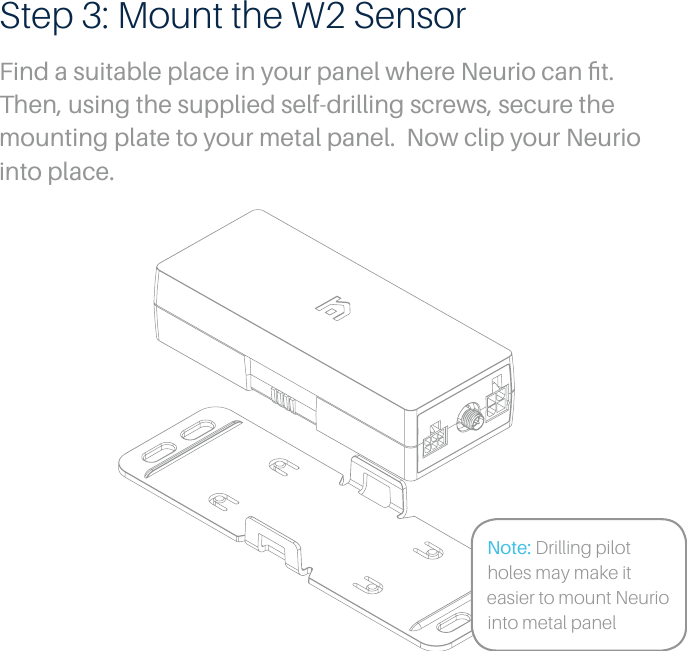 Step 3: Mount the W2 Sensor

Find a suitable place in your panel where Neurio can fit. Then, using the supplied self-drilling screws, secure the mounting plate to your metal panel.  Now clip your Neurio into place.

Note: Drilling pilot holes may make it easier to mount Neurio into metal panel