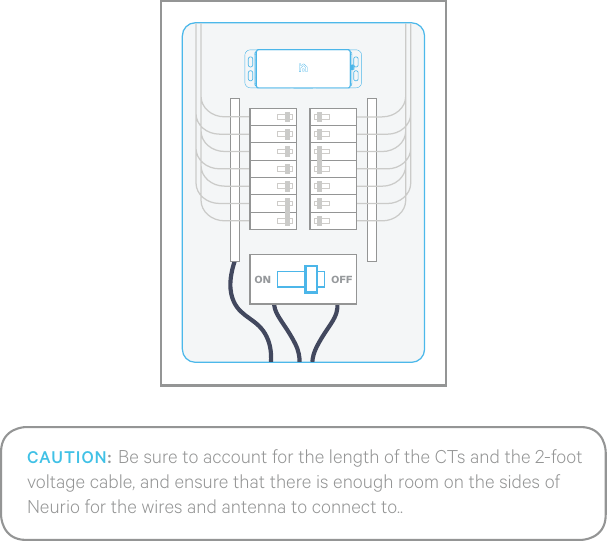 ON

OFF

CAUTION: Be sure to account for the length of the CTs and the 2-foot voltage cable, and ensure that there is enough room on the sides of Neurio for the wires and antenna to connect to..