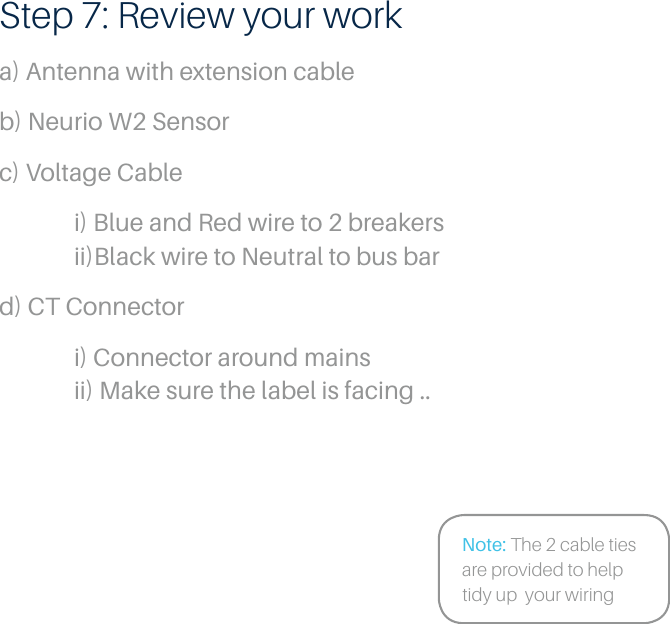 Step 7: Review your work

a) Antenna with extension cable

b) Neurio W2 Sensor

c) Voltage Cable

i) Blue and Red wire to 2 breakers
ii)Black wire to Neutral to bus bar

d) CT Connector

i) Connector around mains
ii) Make sure the label is facing ..

Note: The 2 cable ties are provided to help tidy up your wiring