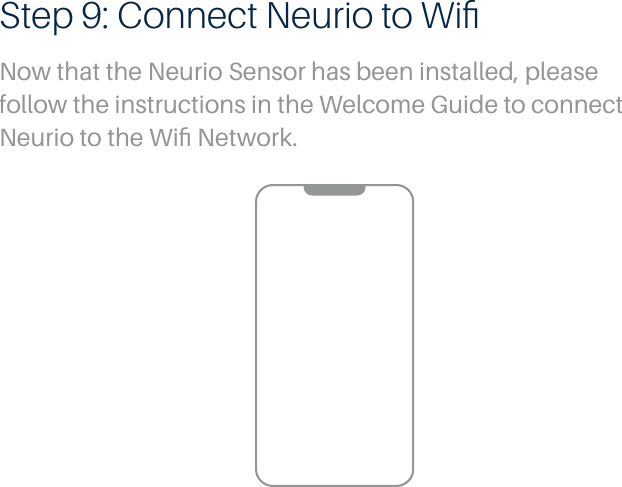 Step 9: Connect Neurio to Wifi

Now that the Neurio Sensor has been installed, please follow the instructions in the Welcome Guide to connect Neurio to the Wifi Network.