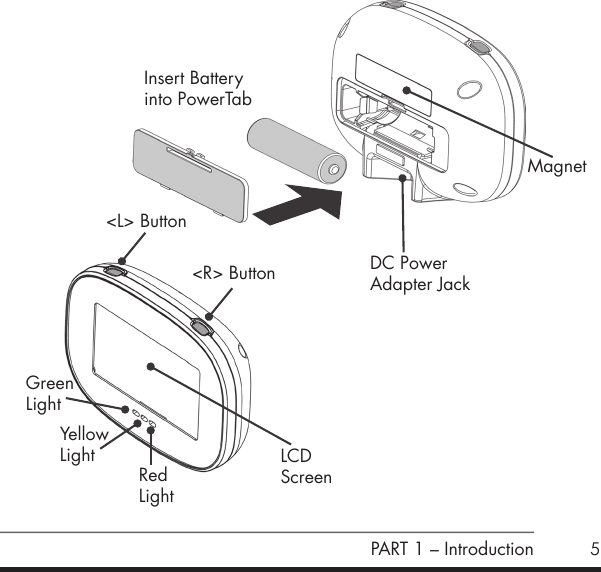 Insert Battery into PowerTab

Magnet

<L> Button

<R> Button

DC Power Adapter Jack

Green Light

Yellow Light

Red Light

LCD Screen

PART 1 – Introduction 5