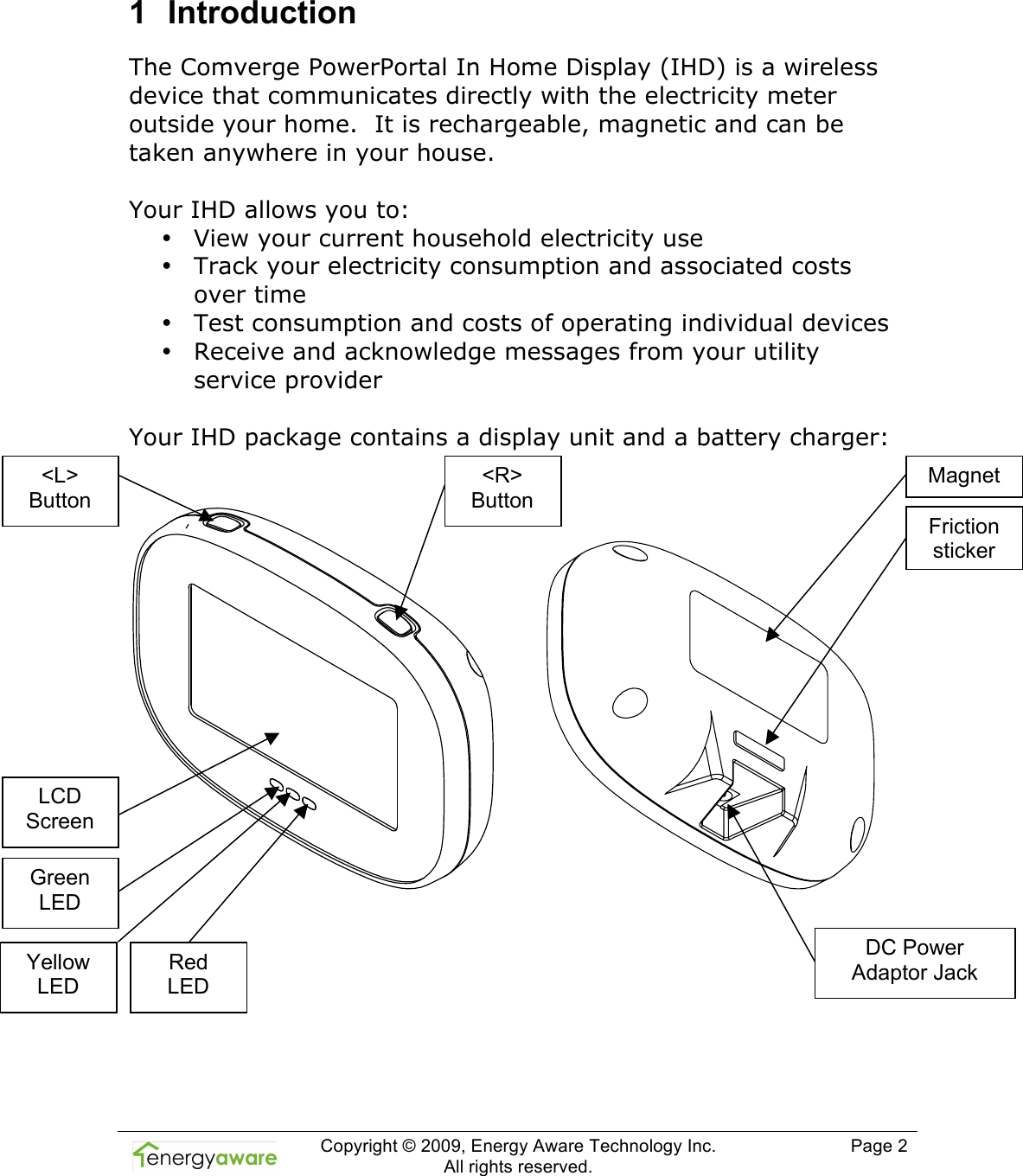 1 Introduction

The Comverge PowerPortal In Home Display (IHD) is a wireless device that communicates directly with the electricity meter outside your home. It is rechargeable, magnetic and can be taken anywhere in your house.

Your IHD allows you to:
• View your current household electricity use
• Track your electricity consumption and associated costs over time
• Test consumption and costs of operating individual devices
• Receive and acknowledge messages from your utility service provider

Your IHD package contains a display unit and a battery charger:

<L> Button

<R> Button

Magnet

Friction sticker

LCD Screen

Green LED

Yellow LED

Red LED

DC Power Adaptor Jack

energyaware

Copyright © 2009, Energy Aware Technology Inc. All rights reserved.

Page 2