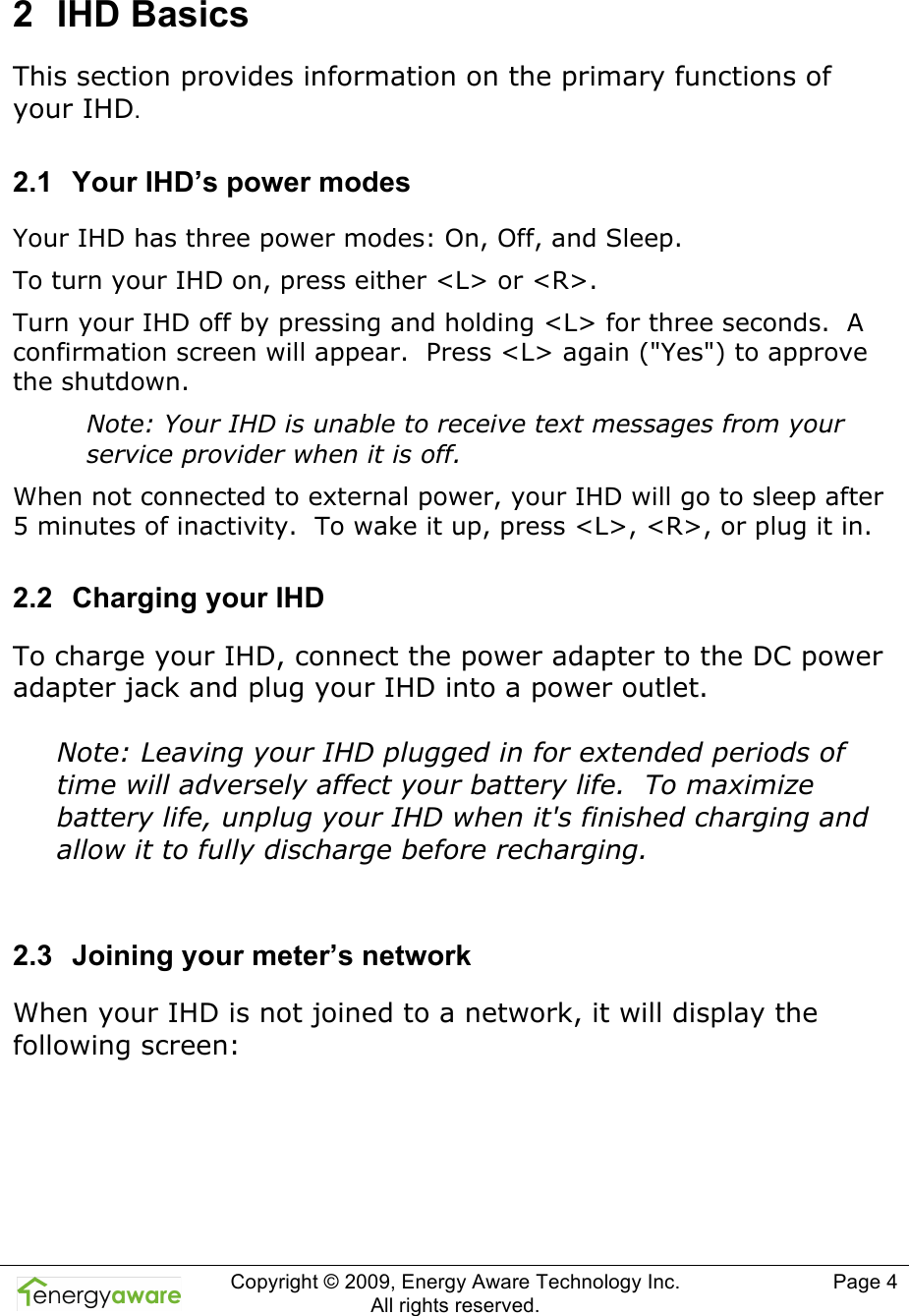 2 IHD Basics

This section provides information on the primary functions of your IHD.

2.1 Your IHD’s power modes

Your IHD has three power modes: On, Off, and Sleep.

To turn your IHD on, press either <L> or <R>.

Turn your IHD off by pressing and holding <L> for three seconds. A confirmation screen will appear. Press <L> again ("Yes") to approve the shutdown.

Note: Your IHD is unable to receive text messages from your service provider when it is off.

When not connected to external power, your IHD will go to sleep after 5 minutes of inactivity. To wake it up, press <L>, <R>, or plug it in.

2.2 Charging your IHD

To charge your IHD, connect the power adapter to the DC power adapter jack and plug your IHD into a power outlet.

Note: Leaving your IHD plugged in for extended periods of time will adversely affect your battery life. To maximize battery life, unplug your IHD when it's finished charging and allow it to fully discharge before recharging.

2.3 Joining your meter’s network

When your IHD is not joined to a network, it will display the following screen:

energyaware

Copyright © 2009, Energy Aware Technology Inc. All rights reserved.

Page 4