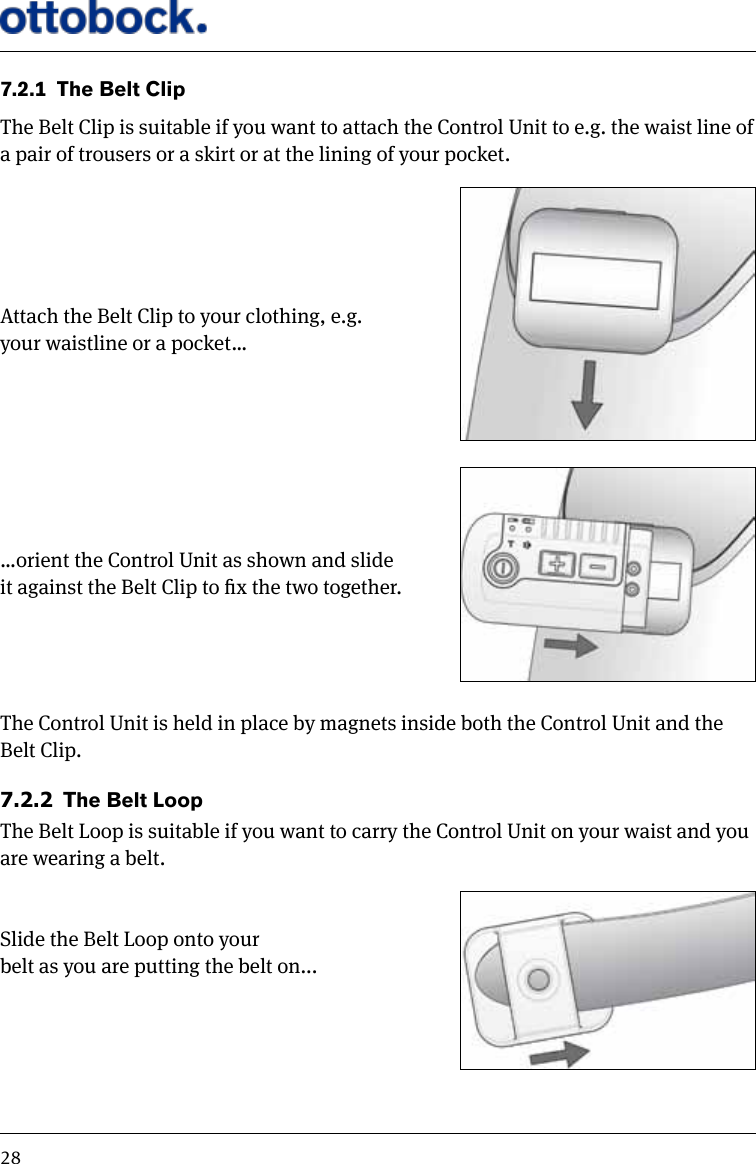 ottobock.

7.2.1 The Belt Clip

The Belt Clip is suitable if you want to attach the Control Unit to e.g. the waist line of a pair of trousers or a skirt or at the lining of your pocket.

Attach the Belt Clip to your clothing, e.g. your waistline or a pocket...

...orient the Control Unit as shown and slide it against the Belt Clip to fix the two together.

The Control Unit is held in place by magnets inside both the Control Unit and the Belt Clip.

7.2.2 The Belt Loop

The Belt Loop is suitable if you want to carry the Control Unit on your waist and you are wearing a belt.

Slide the Belt Loop onto your belt as you are putting the belt on...

28