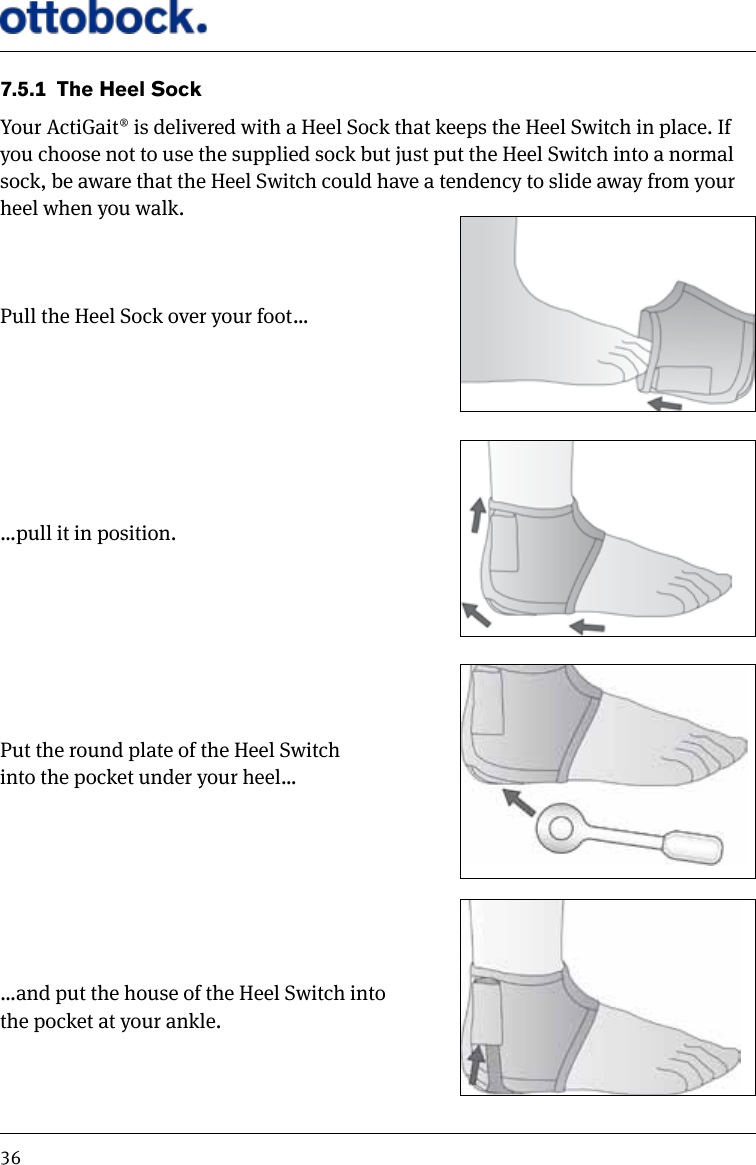 ottobock.

7.5.1 The Heel Sock

Your ActiGait® is delivered with a Heel Sock that keeps the Heel Switch in place. If you choose not to use the supplied sock but just put the Heel Switch into a normal sock, be aware that the Heel Switch could have a tendency to slide away from your heel when you walk.

Pull the Heel Sock over your foot...

...pull it in position.

Put the round plate of the Heel Switch into the pocket under your heel...

...and put the house of the Heel Switch into the pocket at your ankle.

36