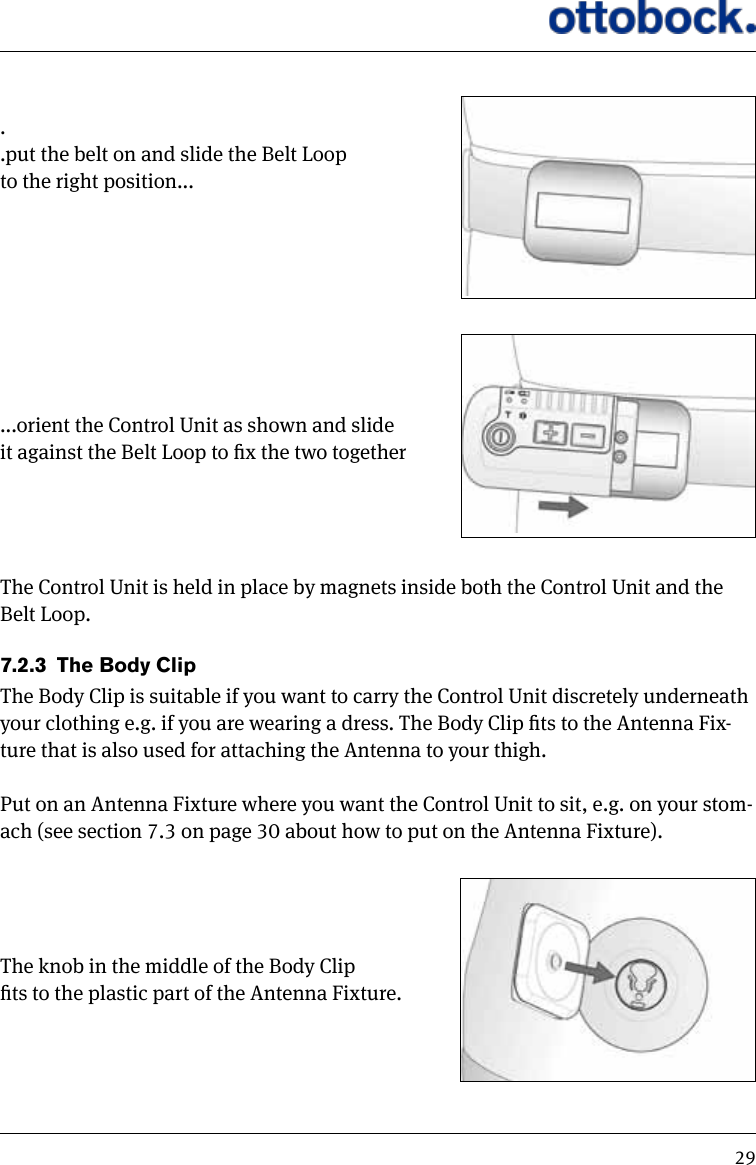 ottobock.

.
.put the belt on and slide the Belt Loop to the right position...

...orient the Control Unit as shown and slide it against the Belt Loop to fix the two together

The Control Unit is held in place by magnets inside both the Control Unit and the Belt Loop.

7.2.3 The Body Clip

The Body Clip is suitable if you want to carry the Control Unit discretely underneath your clothing e.g. if you are wearing a dress. The Body Clip fits to the Antenna Fixture that is also used for attaching the Antenna to your thigh.

Put on an Antenna Fixture where you want the Control Unit to sit, e.g. on your stomach (see section 7.3 on page 30 about how to put on the Antenna Fixture).

The knob in the middle of the Body Clip fits to the plastic part of the Antenna Fixture.

29