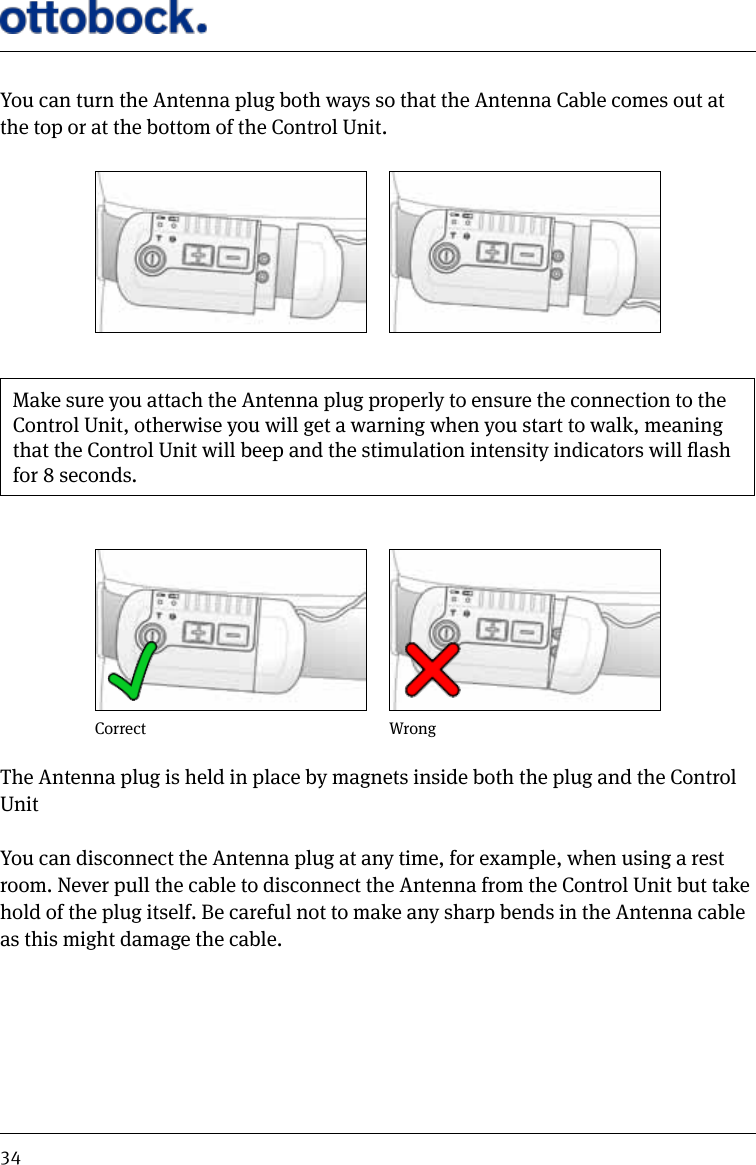 ottobock.

You can turn the Antenna plug both ways so that the Antenna Cable comes out at the top or at the bottom of the Control Unit.

Make sure you attach the Antenna plug properly to ensure the connection to the Control Unit, otherwise you will get a warning when you start to walk, meaning that the Control Unit will beep and the stimulation intensity indicators will flash for 8 seconds.

Correct

Wrong

The Antenna plug is held in place by magnets inside both the plug and the Control Unit

You can disconnect the Antenna plug at any time, for example, when using a rest room. Never pull the cable to disconnect the Antenna from the Control Unit but take hold of the plug itself. Be careful not to make any sharp bends in the Antenna cable as this might damage the cable.

34