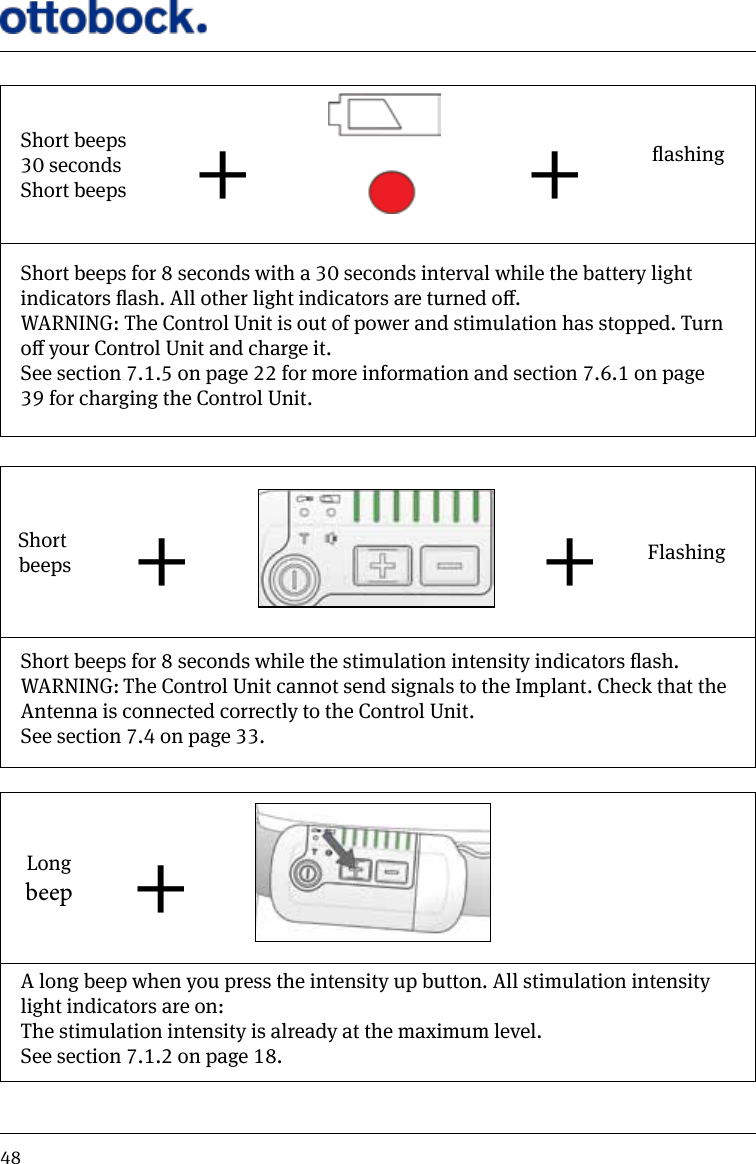 ottobock.

Short beeps
30 seconds
Short beeps

+

+

flashing

Short beeps for 8 seconds with a 30 seconds interval while the battery light indicators flash. All other light indicators are turned off.
WARNING: The Control Unit is out of power and stimulation has stopped. Turn off your Control Unit and charge it.
See section 7.1.5 on page 22 for more information and section 7.6.1 on page 39 for charging the Control Unit.

Short beeps

+

+

Flashing

Short beeps for 8 seconds while the stimulation intensity indicators flash.
WARNING: The Control Unit cannot send signals to the Implant. Check that the Antenna is connected correctly to the Control Unit.
See section 7.4 on page 33.

Long beep

+

A long beep when you press the intensity up button. All stimulation intensity light indicators are on:
The stimulation intensity is already at the maximum level.
See section 7.1.2 on page 18.

48