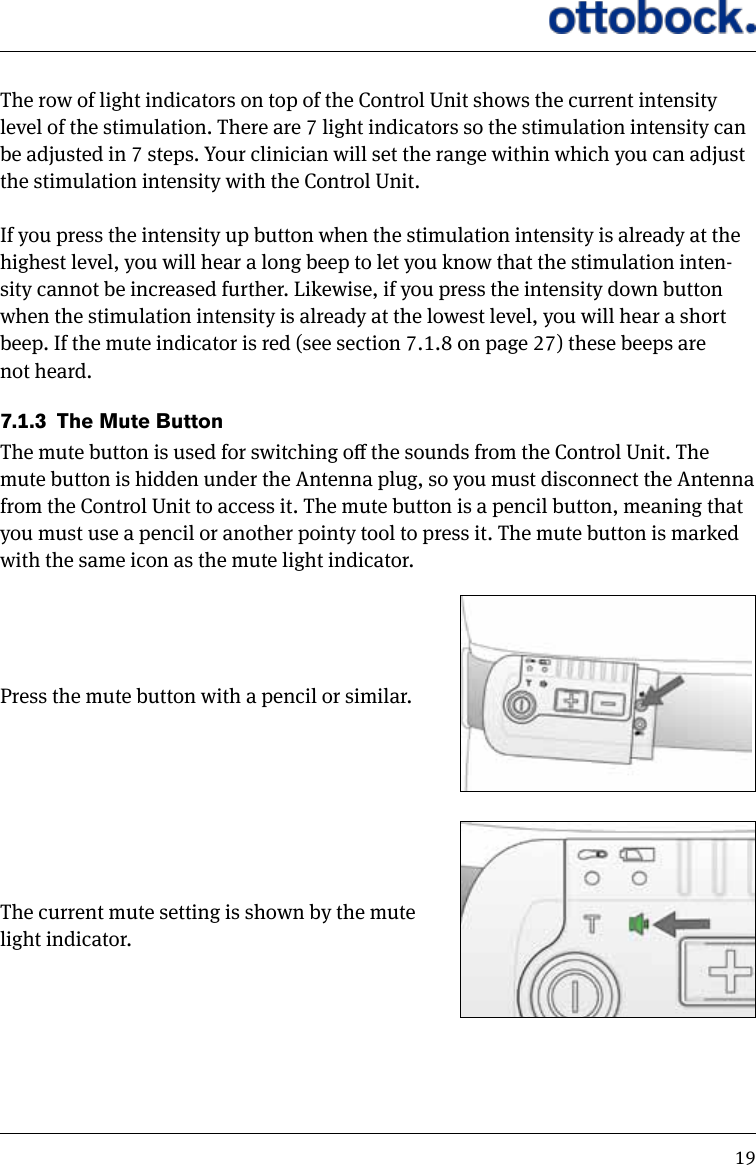 ottobock.

The row of light indicators on top of the Control Unit shows the current intensity level of the stimulation. There are 7 light indicators so the stimulation intensity can be adjusted in 7 steps. Your clinician will set the range within which you can adjust the stimulation intensity with the Control Unit.

If you press the intensity up button when the stimulation intensity is already at the highest level, you will hear a long beep to let you know that the stimulation intensity cannot be increased further. Likewise, if you press the intensity down button when the stimulation intensity is already at the lowest level, you will hear a short beep. If the mute indicator is red (see section 7.1.8 on page 27) these beeps are not heard.

7.1.3 The Mute Button

The mute button is used for switching off the sounds from the Control Unit. The mute button is hidden under the Antenna plug, so you must disconnect the Antenna from the Control Unit to access it. The mute button is a pencil button, meaning that you must use a pencil or another pointy tool to press it. The mute button is marked with the same icon as the mute light indicator.

Press the mute button with a pencil or similar.

The current mute setting is shown by the mute light indicator.

19