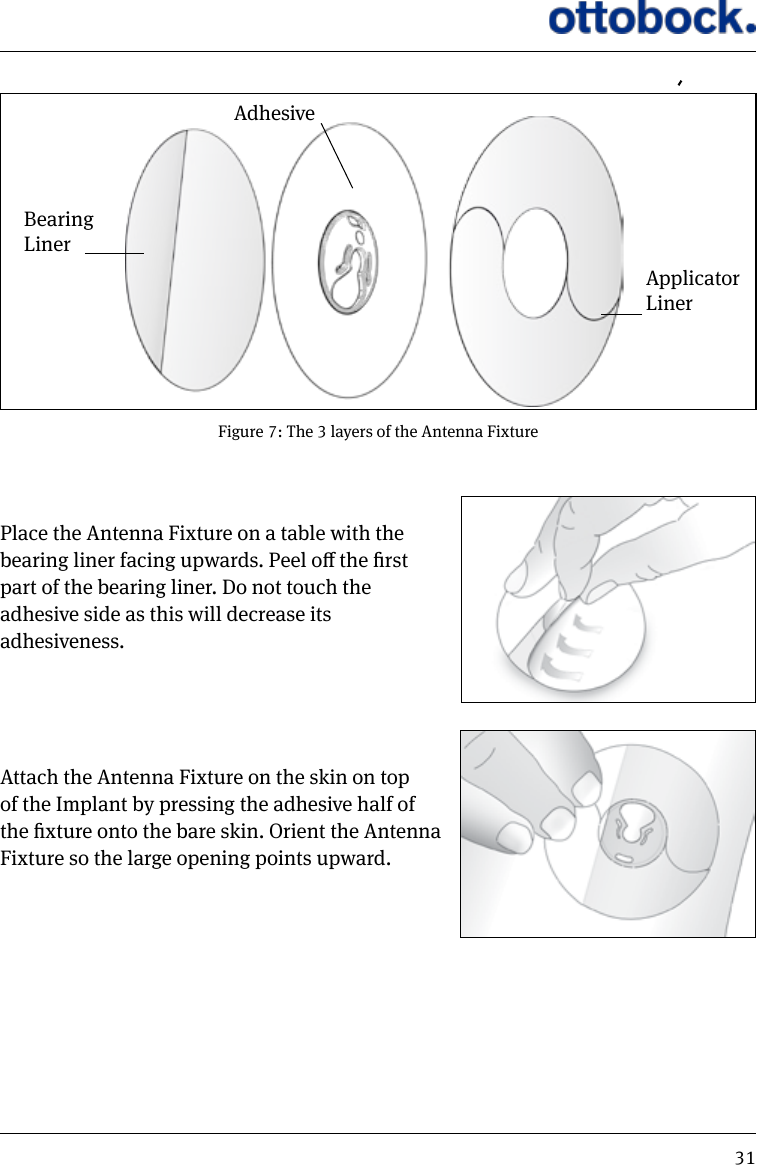 ottobock.

Adhesive

Bearing Liner

Applicator Liner

Figure 7: The 3 layers of the Antenna Fixture

Place the Antenna Fixture on a table with the bearing liner facing upwards. Peel off the first part of the bearing liner. Do not touch the adhesive side as this will decrease its adhesiveness.

Attach the Antenna Fixture on the skin on top of the Implant by pressing the adhesive half of the fixture onto the bare skin. Orient the Antenna Fixture so the large opening points upward.

31