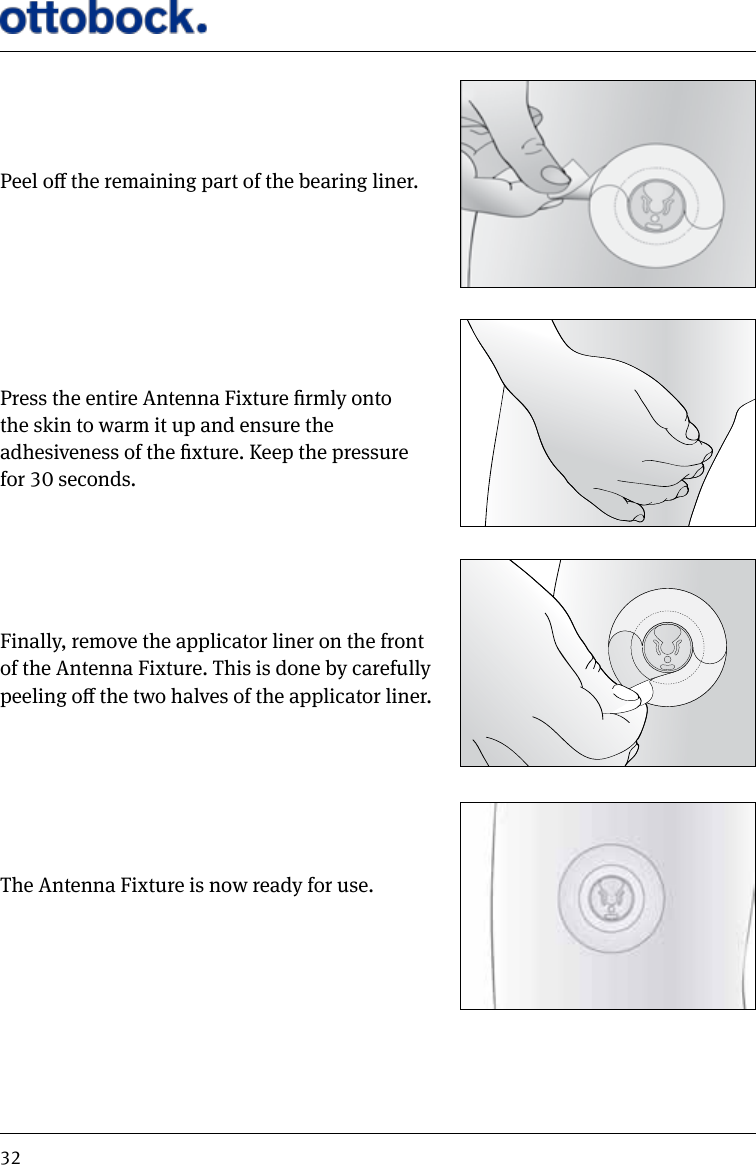 ottobock.

Peel off the remaining part of the bearing liner.

Press the entire Antenna Fixture firmly onto the skin to warm it up and ensure the adhesiveness of the fixture. Keep the pressure for 30 seconds.

Finally, remove the applicator liner on the front of the Antenna Fixture. This is done by carefully peeling off the two halves of the applicator liner.

The Antenna Fixture is now ready for use.

32