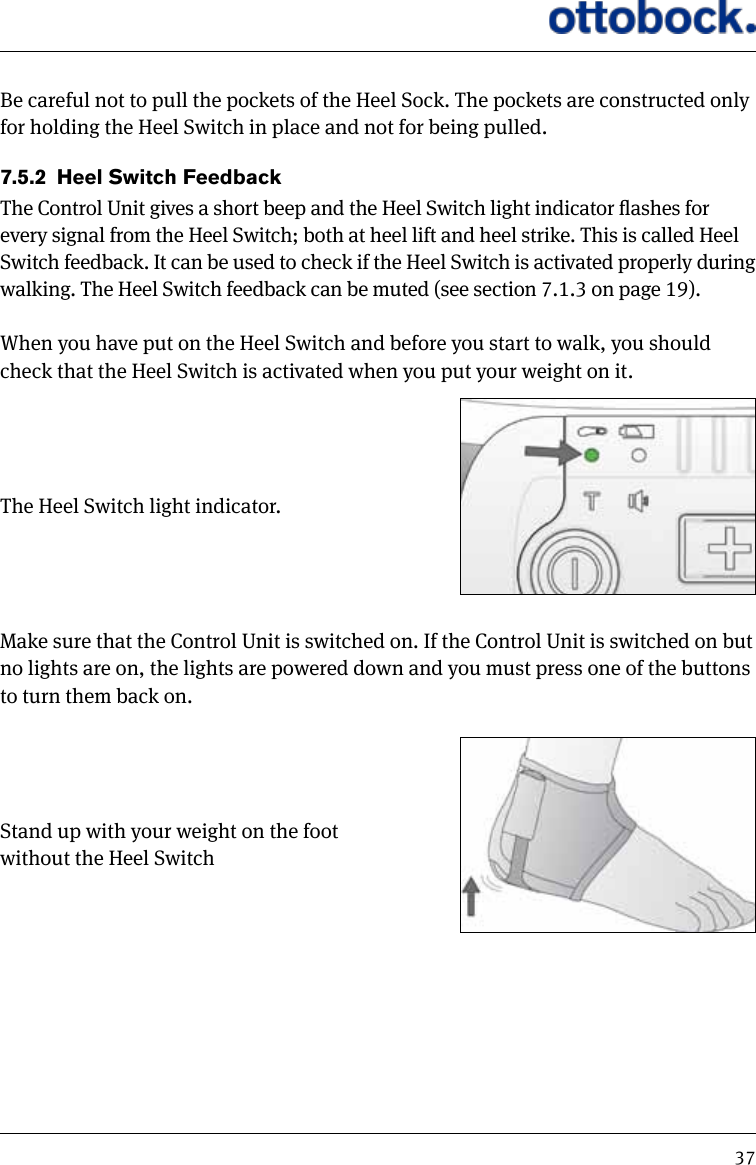 ottobock.

Be careful not to pull the pockets of the Heel Sock. The pockets are constructed only for holding the Heel Switch in place and not for being pulled.

7.5.2 Heel Switch Feedback

The Control Unit gives a short beep and the Heel Switch light indicator flashes for every signal from the Heel Switch; both at heel lift and heel strike. This is called Heel Switch feedback. It can be used to check if the Heel Switch is activated properly during walking. The Heel Switch feedback can be muted (see section 7.1.3 on page 19).

When you have put on the Heel Switch and before you start to walk, you should check that the Heel Switch is activated when you put your weight on it.

The Heel Switch light indicator.

Make sure that the Control Unit is switched on. If the Control Unit is switched on but no lights are on, the lights are powered down and you must press one of the buttons to turn them back on.

Stand up with your weight on the foot without the Heel Switch

37