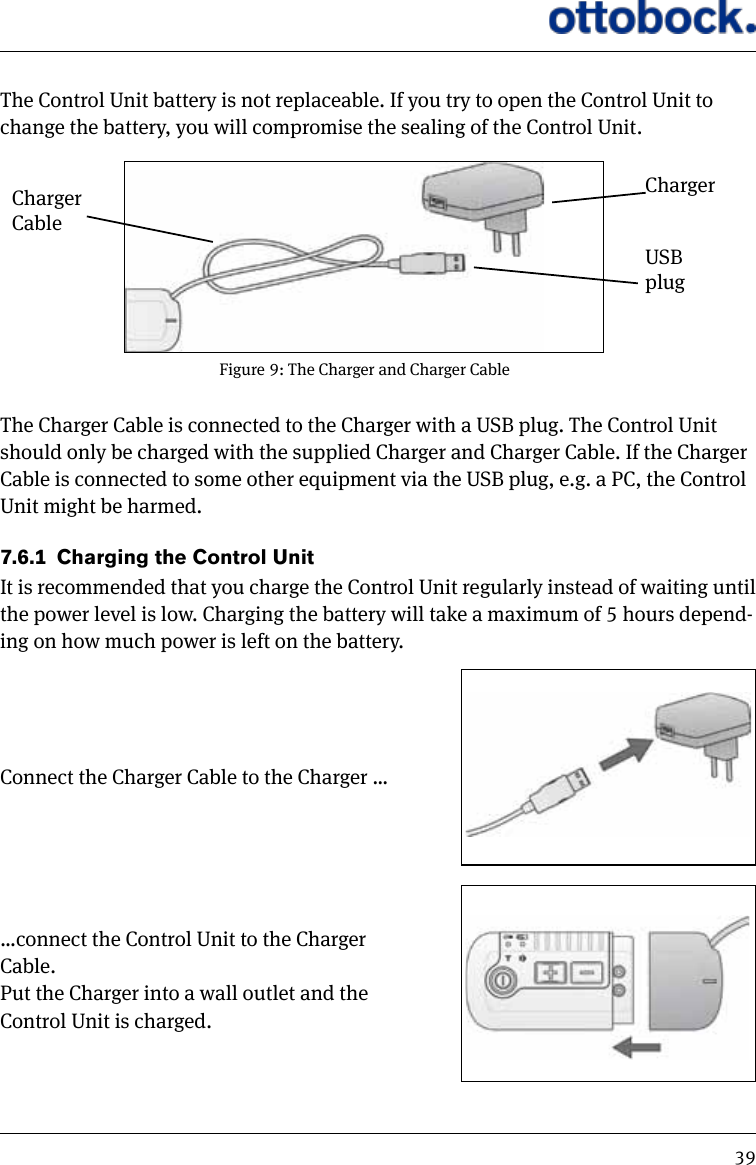 ottobock.

The Control Unit battery is not replaceable. If you try to open the Control Unit to change the battery, you will compromise the sealing of the Control Unit.

Charger Cable

Charger

USB plug

Figure 9: The Charger and Charger Cable

The Charger Cable is connected to the Charger with a USB plug. The Control Unit should only be charged with the supplied Charger and Charger Cable. If the Charger Cable is connected to some other equipment via the USB plug, e.g. a PC, the Control Unit might be harmed.

7.6.1 Charging the Control Unit

It is recommended that you charge the Control Unit regularly instead of waiting until the power level is low. Charging the battery will take a maximum of 5 hours depending on how much power is left on the battery.

Connect the Charger Cable to the Charger ...

...connect the Control Unit to the Charger Cable.
Put the Charger into a wall outlet and the Control Unit is charged.

39