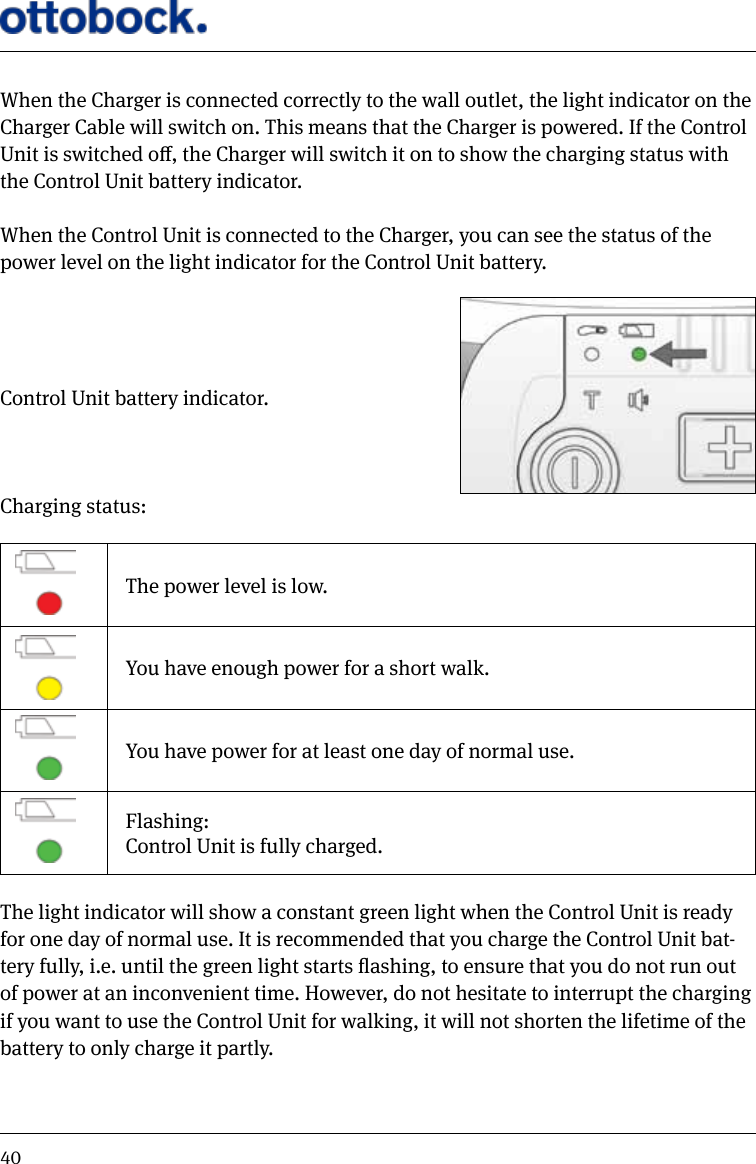 ottobock.

When the Charger is connected correctly to the wall outlet, the light indicator on the Charger Cable will switch on. This means that the Charger is powered. If the Control Unit is switched off, the Charger will switch it on to show the charging status with the Control Unit battery indicator.

When the Control Unit is connected to the Charger, you can see the status of the power level on the light indicator for the Control Unit battery.

Control Unit battery indicator.

Charging status:

| | |
|---|---|
| | The power level is low. |
| | You have enough power for a short walk. |
| | You have power for at least one day of normal use. |
| | Flashing: Control Unit is fully charged. |

The light indicator will show a constant green light when the Control Unit is ready for one day of normal use. It is recommended that you charge the Control Unit battery fully, i.e. until the green light starts flashing, to ensure that you do not run out of power at an inconvenient time. However, do not hesitate to interrupt the charging if you want to use the Control Unit for walking, it will not shorten the lifetime of the battery to only charge it partly.

40