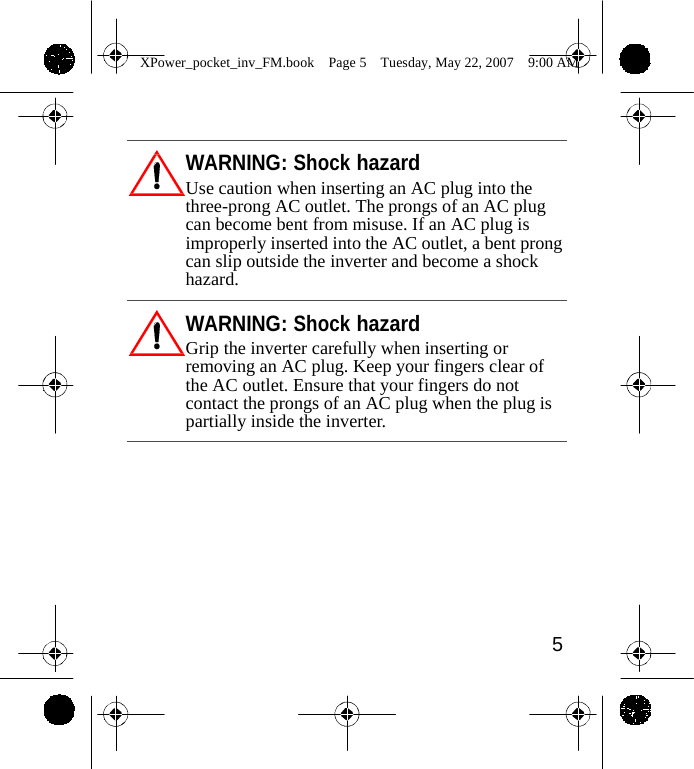 XPower_pocket_inv_FM.book Page 5 Tuesday, May 22, 2007 9:00 AM

WARNING: Shock hazard
Use caution when inserting an AC plug into the three-prong AC outlet. The prongs of an AC plug can become bent from misuse. If an AC plug is improperly inserted into the AC outlet, a bent prong can slip outside the inverter and become a shock hazard.

WARNING: Shock hazard
Grip the inverter carefully when inserting or removing an AC plug. Keep your fingers clear of the AC outlet. Ensure that your fingers do not contact the prongs of an AC plug when the plug is partially inside the inverter.

5