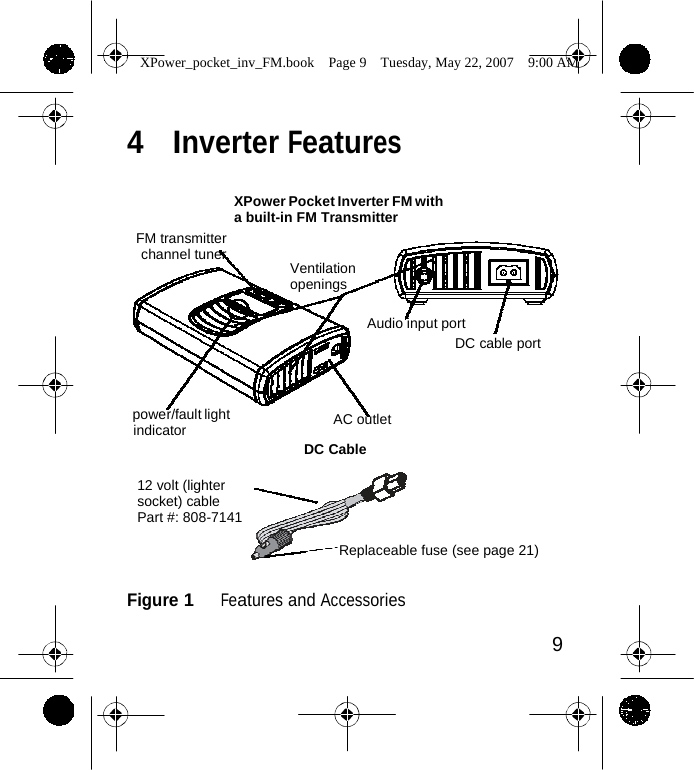 XPower_pocket_inv_FM.book Page 9 Tuesday, May 22, 2007 9:00 AM

4 Inverter Features

XPower Pocket Inverter FM with a built-in FM Transmitter

FM transmitter channel tuner

Ventilation openings

Audio input port

DC cable port

power/fault light indicator

AC outlet

DC Cable

12 volt (lighter socket) cable Part #: 808-7141

Replaceable fuse (see page 21)

Figure 1 Features and Accessories

9