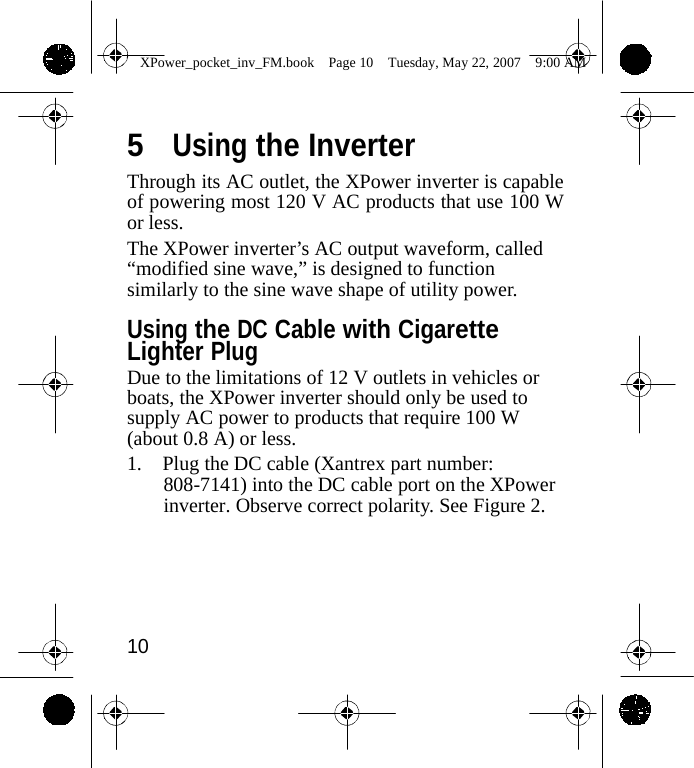 XPower_pocket_inv_FM.book Page 10 Tuesday, May 22, 2007 9:00 AM

5 Using the Inverter

Through its AC outlet, the XPower inverter is capable of powering most 120 V AC products that use 100 W or less.

The XPower inverter’s AC output waveform, called “modified sine wave,” is designed to function similarly to the sine wave shape of utility power.

Using the DC Cable with Cigarette Lighter Plug

Due to the limitations of 12 V outlets in vehicles or boats, the XPower inverter should only be used to supply AC power to products that require 100 W (about 0.8 A) or less.

1. Plug the DC cable (Xantrex part number: 808-7141) into the DC cable port on the XPower inverter. Observe correct polarity. See Figure 2.

10