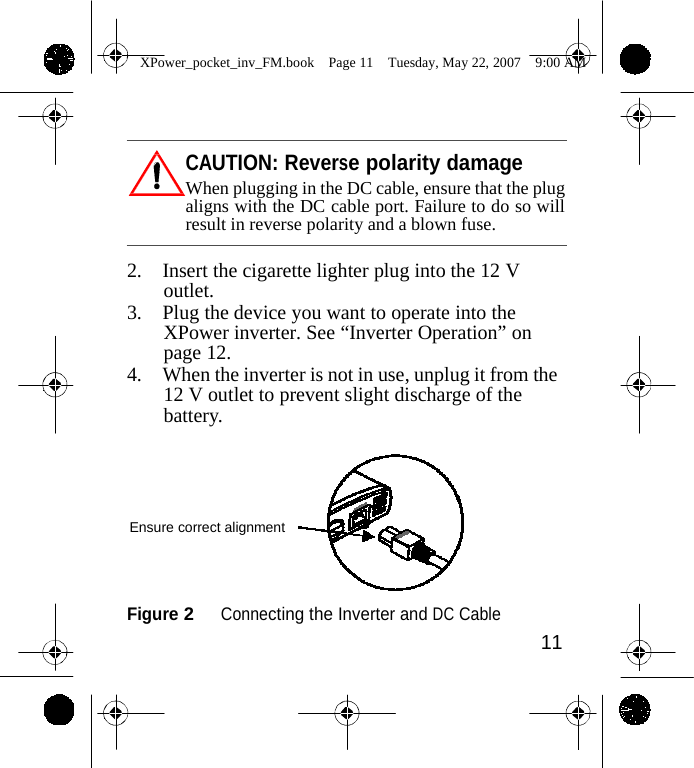 XPower_pocket_inv_FM.book Page 11 Tuesday, May 22, 2007 9:00 AM

CAUTION: Reverse polarity damage

When plugging in the DC cable, ensure that the plug aligns with the DC cable port. Failure to do so will result in reverse polarity and a blown fuse.

2. Insert the cigarette lighter plug into the 12 V outlet.

3. Plug the device you want to operate into the XPower inverter. See “Inverter Operation” on page 12.

4. When the inverter is not in use, unplug it from the 12 V outlet to prevent slight discharge of the battery.

Ensure correct alignment

Figure 2 Connecting the Inverter and DC Cable

11