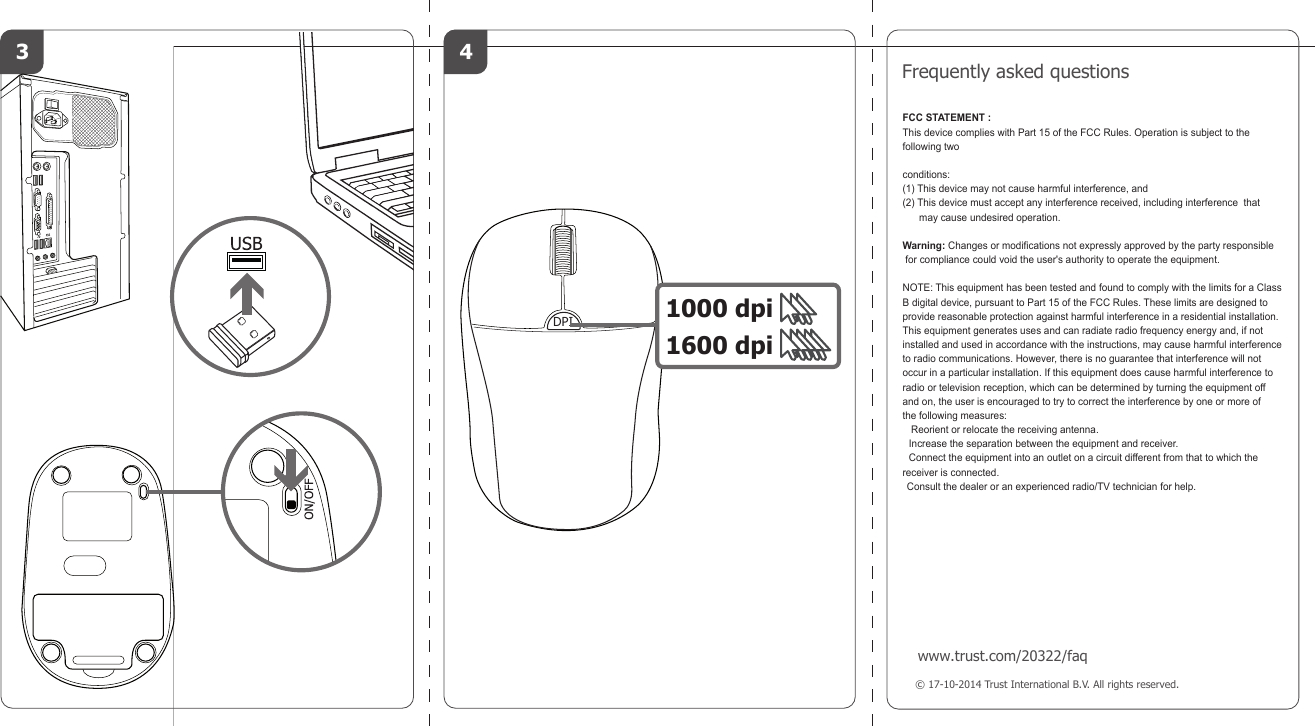 3

USB

ON/OFF

4

DPI

1000 dpi

1600 dpi

Frequently asked questions

FCC STATEMENT :
This device complies with Part 15 of the FCC Rules. Operation is subject to the following two

conditions:
(1) This device may not cause harmful interference, and
(2) This device must accept any interference received, including interference that may cause undesired operation.

Warning: Changes or modifications not expressly approved by the party responsible for compliance could void the user's authority to operate the equipment.

NOTE: This equipment has been tested and found to comply with the limits for a Class B digital device, pursuant to Part 15 of the FCC Rules. These limits are designed to provide reasonable protection against harmful interference in a residential installation. This equipment generates uses and can radiate radio frequency energy and, if not installed and used in accordance with the instructions, may cause harmful interference to radio communications. However, there is no guarantee that interference will not occur in a particular installation. If this equipment does cause harmful interference to radio or television reception, which can be determined by turning the equipment off and on, the user is encouraged to try to correct the interference by one or more of the following measures:
Reorient or relocate the receiving antenna.
Increase the separation between the equipment and receiver.
Connect the equipment into an outlet on a circuit different from that to which the receiver is connected.
Consult the dealer or an experienced radio/TV technician for help.

www.trust.com/20322/faq

© 17-10-2014 Trust International B.V. All rights reserved.