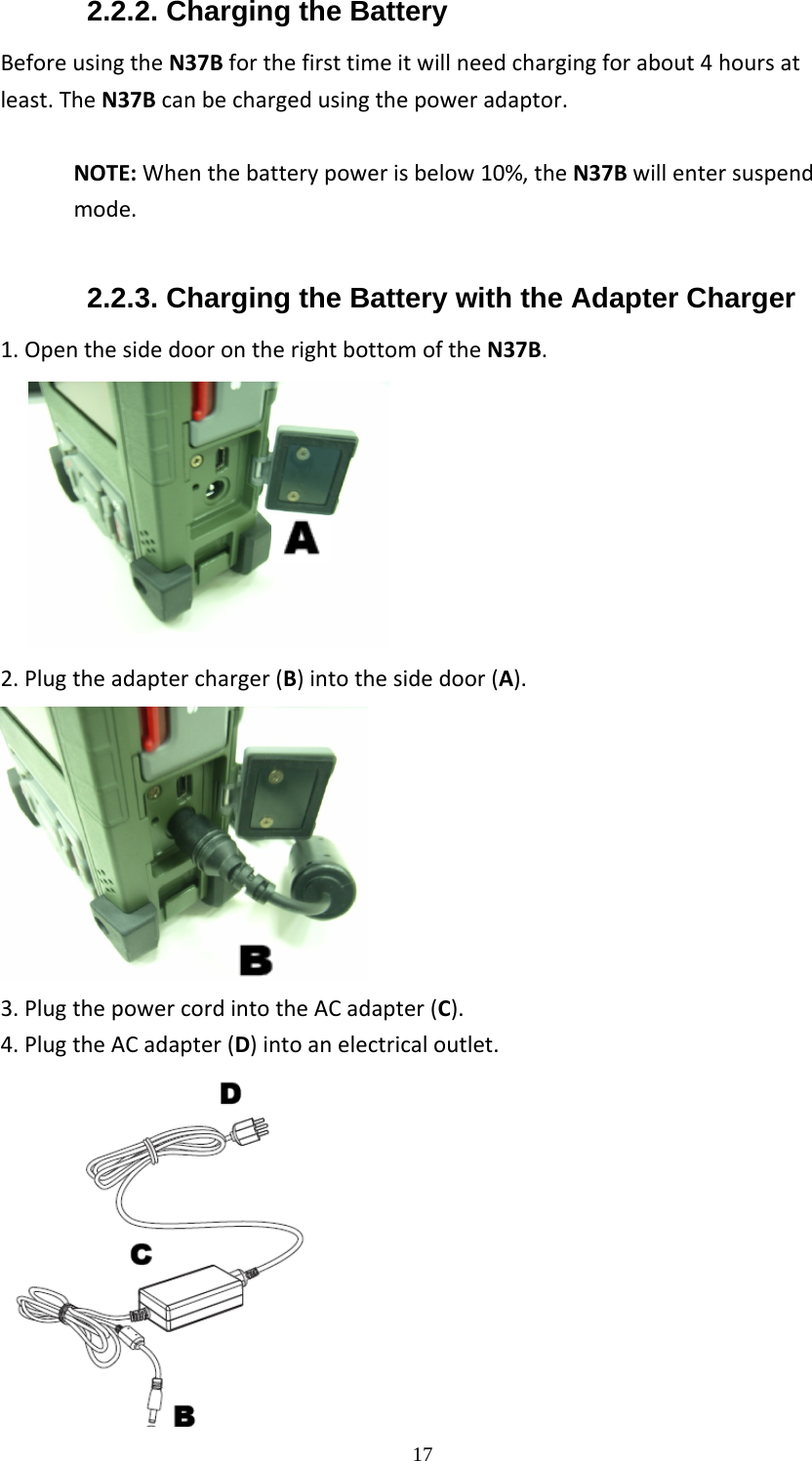 2.2.2. Charging the Battery

Before using the N37B for the first time it will need charging for about 4 hours at least. The N37B can be charged using the power adaptor.

NOTE: When the battery power is below 10%, the N37B will enter suspend mode.

2.2.3. Charging the Battery with the Adapter Charger

1. Open the side door on the right bottom of the N37B.

A

2. Plug the adapter charger (B) into the side door (A).

B

3. Plug the power cord into the AC adapter (C).
4. Plug the AC adapter (D) into an electrical outlet.

D

C

B

17