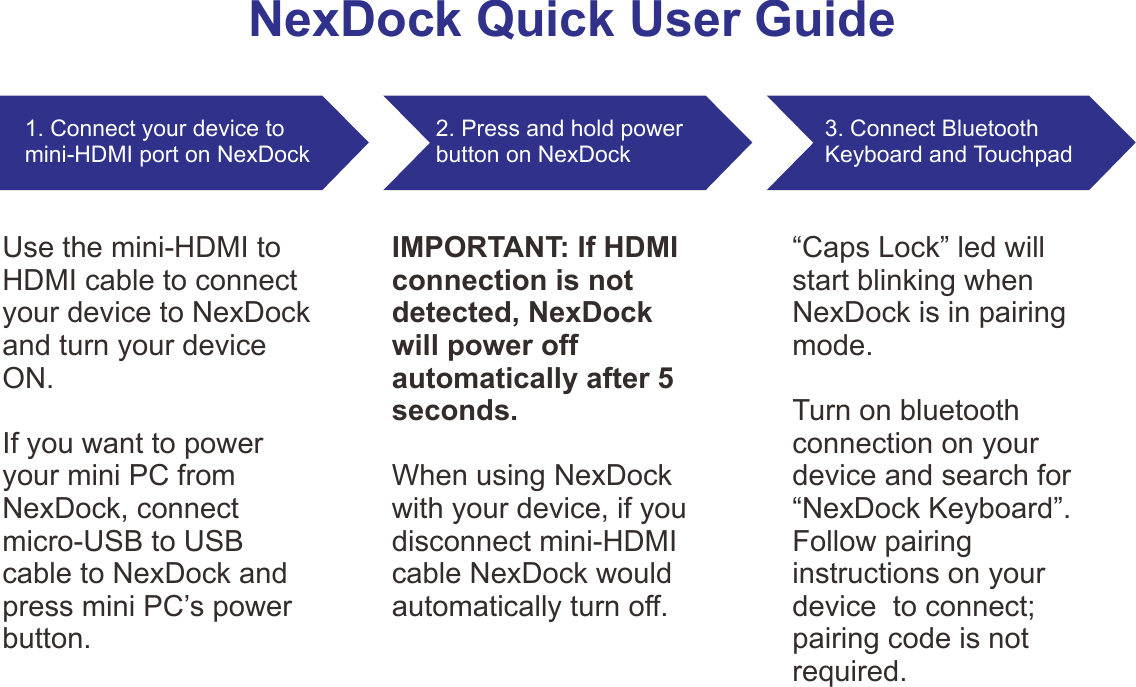 NexDock Quick User Guide

1. Connect your device to mini-HDMI port on NexDock

Use the mini-HDMI to HDMI cable to connect your device to NexDock and turn your device ON.

If you want to power your mini PC from NexDock, connect micro-USB to USB cable to NexDock and press mini PC’s power button.

2. Press and hold power button on NexDock

IMPORTANT: If HDMI connection is not detected, NexDock will power off automatically after 5 seconds.

When using NexDock with your device, if you disconnect mini-HDMI cable NexDock would automatically turn off.

3. Connect Bluetooth Keyboard and Touchpad

“Caps Lock” led will start blinking when NexDock is in pairing mode.

Turn on bluetooth connection on your device and search for “NexDock Keyboard”. Follow pairing instructions on your device to connect; pairing code is not required.