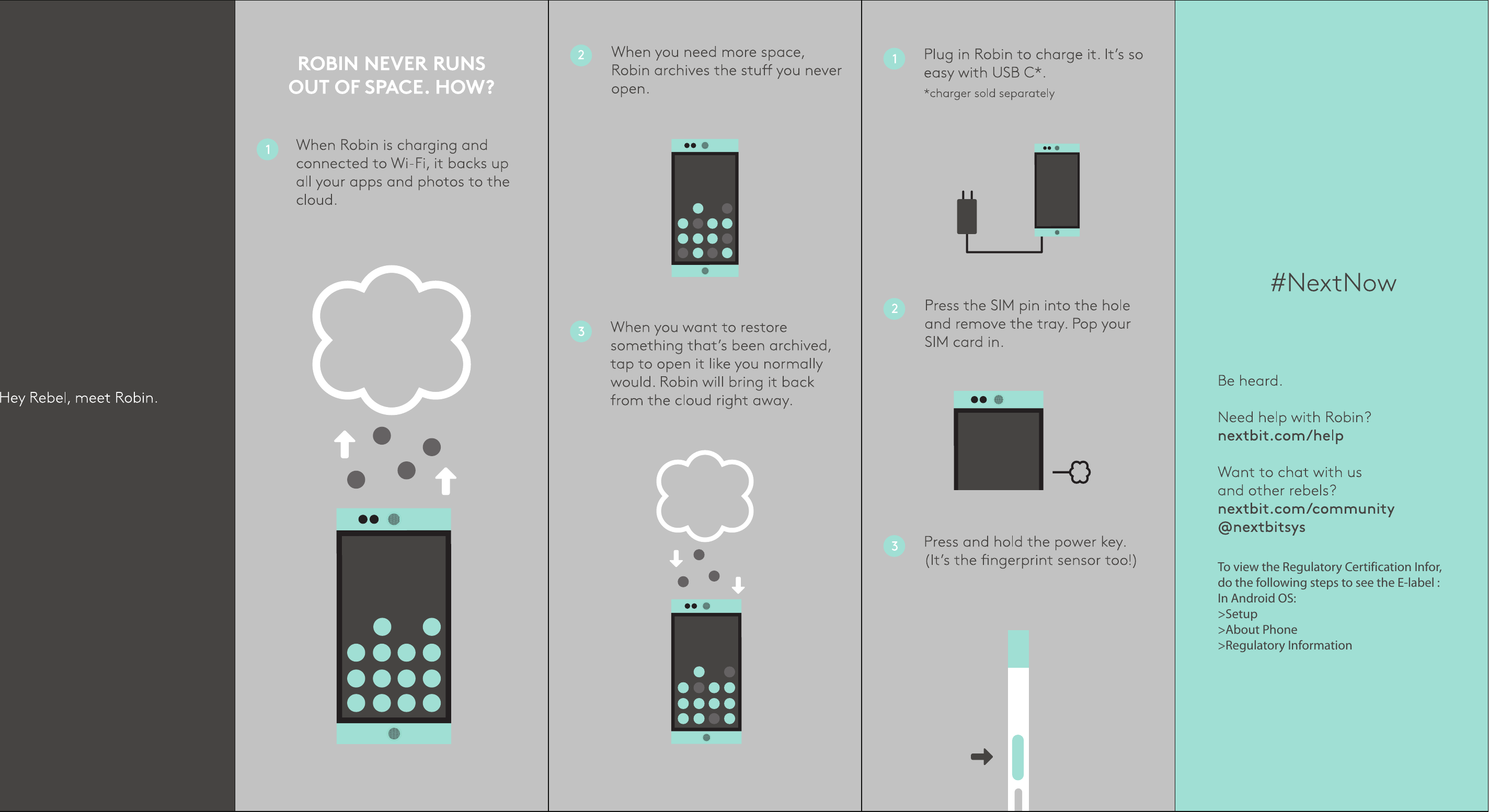 Hey Rebel, meet Robin.

ROBIN NEVER RUNS OUT OF SPACE. HOW?

1 When Robin is charging and connected to Wi-Fi, it backs up all your apps and photos to the cloud.

2 When you need more space, Robin archives the stuff you never open.

3 When you want to restore something that's been archived, tap to open it like you normally would. Robin will bring it back from the cloud right away.

1 Plug in Robin to charge it. It's so easy with USB C*.
*charger sold separately

2 Press the SIM pin into the hole and remove the tray. Pop your SIM card in.

3 Press and hold the power key. (It's the fingerprint sensor too!)

#NextNow

Be heard.

Need help with Robin?
nextbit.com/help

Want to chat with us and other rebels?
nextbit.com/community
@nextbitsys

To view the Regulatory Certification Infor, do the following steps to see the E-label :
In Android OS:
>Setup
>About Phone
>Regulatory Information