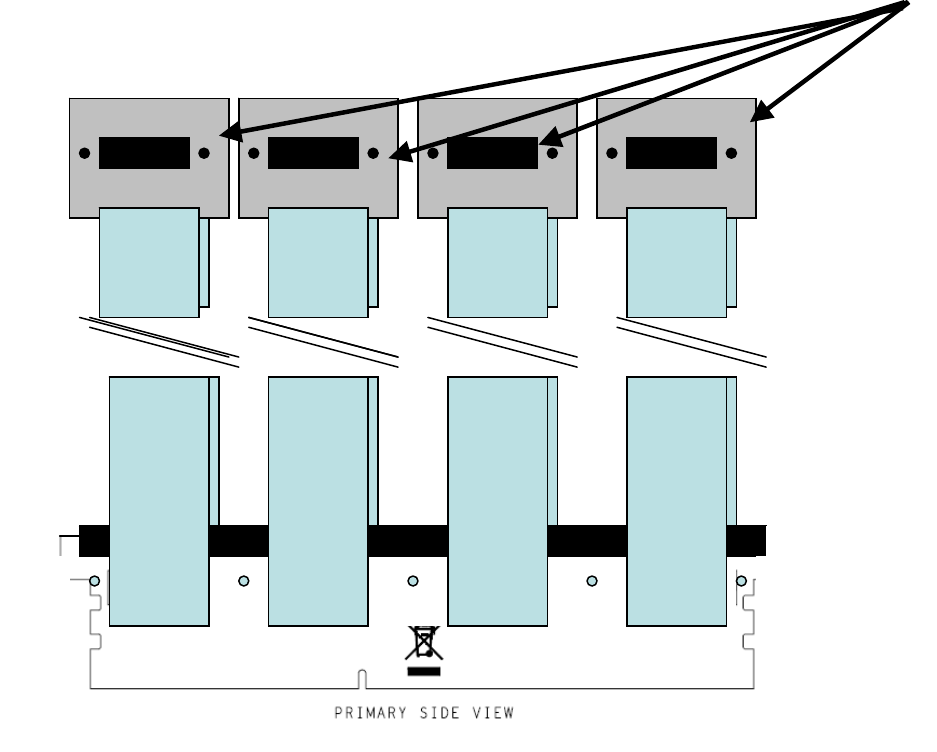 PRIMARY SIDE VIEW