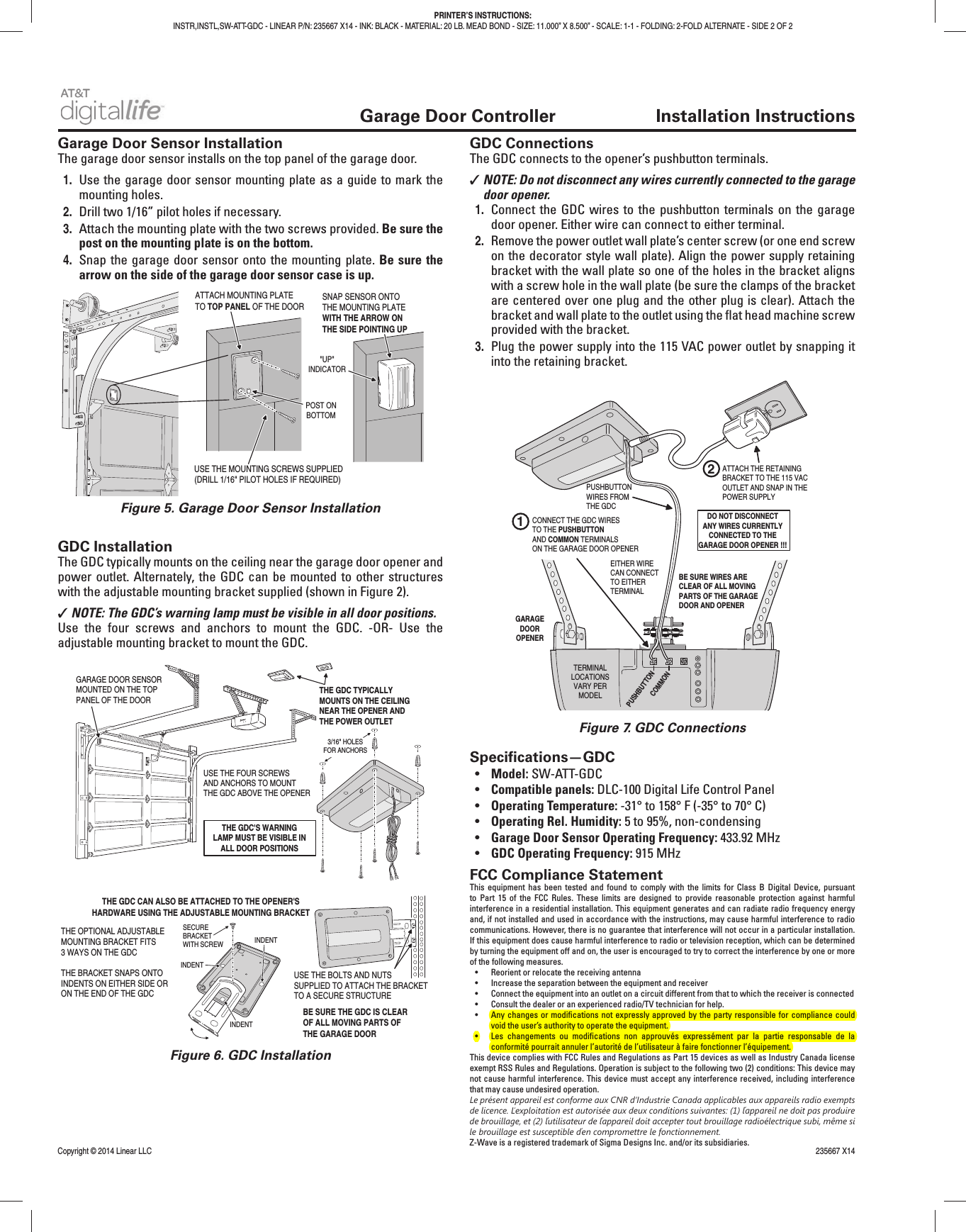 PRINTER'S INSTRUCTIONS:
INSTR,INSTL,SW-ATT-GDC - LINEAR P/N: 235667 X14 - INK: BLACK - MATERIAL: 20 LB. MEAD BOND - SIZE: 11.000" X 8.500" - SCALE: 1-1 - FOLDING: 2-FOLD ALTERNATE - SIDE 2 OF 2

AT&T digitallife

Garage Door Controller Installation Instructions

Garage Door Sensor Installation
The garage door sensor installs on the top panel of the garage door.

1. Use the garage door sensor mounting plate as a guide to mark the mounting holes.
2. Drill two 1/16" pilot holes if necessary.
3. Attach the mounting plate with the two screws provided. Be sure the post on the mounting plate is on the bottom.
4. Snap the garage door sensor onto the mounting plate. Be sure the arrow on the side of the garage door sensor case is up.

ATTACH MOUNTING PLATE TO TOP PANEL OF THE DOOR
SNAP SENSOR ONTO THE MOUNTING PLATE WITH THE ARROW ON THE SIDE POINTING UP
"UP" INDICATOR
POST ON BOTTOM
USE THE MOUNTING SCREWS SUPPLIED (DRILL 1/16" PILOT HOLES IF REQUIRED)

Figure 5. Garage Door Sensor Installation

GDC Installation
The GDC typically mounts on the ceiling near the garage door opener and power outlet. Alternately, the GDC can be mounted to other structures with the adjustable mounting bracket supplied (shown in Figure 2).

✓ NOTE: The GDC's warning lamp must be visible in all door positions.
Use the four screws and anchors to mount the GDC. -OR- Use the adjustable mounting bracket to mount the GDC.

GARAGE DOOR SENSOR MOUNTED ON THE TOP PANEL OF THE DOOR
THE GDC TYPICALLY MOUNTS ON THE CEILING NEAR THE OPENER AND THE POWER OUTLET
3/16" HOLES FOR ANCHORS
USE THE FOUR SCREWS AND ANCHORS TO MOUNT THE GDC ABOVE THE OPENER
THE GDC'S WARNING LAMP MUST BE VISIBLE IN ALL DOOR POSITIONS

THE GDC CAN ALSO BE ATTACHED TO THE OPENER'S HARDWARE USING THE ADJUSTABLE MOUNTING BRACKET
THE OPTIONAL ADJUSTABLE MOUNTING BRACKET FITS 3 WAYS ON THE GDC
THE BRACKET SNAPS ONTO INDENTS ON EITHER SIDE OR ON THE END OF THE GDC
SECURE BRACKET WITH SCREW
INDENT
INDENT
INDENT
USE THE BOLTS AND NUTS SUPPLIED TO ATTACH THE BRACKET TO A SECURE STRUCTURE
BE SURE THE GDC IS CLEAR OF ALL MOVING PARTS OF THE GARAGE DOOR

Figure 6. GDC Installation

GDC Connections
The GDC connects to the opener's pushbutton terminals.

✓ NOTE: Do not disconnect any wires currently connected to the garage door opener.
1. Connect the GDC wires to the pushbutton terminals on the garage door opener. Either wire can connect to either terminal.
2. Remove the power outlet wall plate's center screw (or one end screw on the decorator style wall plate). Align the power supply retaining bracket with the wall plate so one of the holes in the bracket aligns with a screw hole in the wall plate (be sure the clamps of the bracket are centered over one plug and the other plug is clear). Attach the bracket and wall plate to the outlet using the flat head machine screw provided with the bracket.
3. Plug the power supply into the 115 VAC power outlet by snapping it into the retaining bracket.

PUSHBUTTON WIRES FROM THE GDC
2 ATTACH THE RETAINING BRACKET TO THE 115 VAC OUTLET AND SNAP IN THE POWER SUPPLY
1 CONNECT THE GDC WIRES TO THE PUSHBUTTON AND COMMON TERMINALS ON THE GARAGE DOOR OPENER
DO NOT DISCONNECT ANY WIRES CURRENTLY CONNECTED TO THE GARAGE DOOR OPENER !!!
EITHER WIRE CAN CONNECT TO EITHER TERMINAL
BE SURE WIRES ARE CLEAR OF ALL MOVING PARTS OF THE GARAGE DOOR AND OPENER
GARAGE DOOR OPENER
TERMINAL LOCATIONS VARY PER MODEL
PUSHBUTTON
COMMON

Figure 7. GDC Connections

Specifications—GDC
• Model: SW-ATT-GDC
• Compatible panels: DLC-100 Digital Life Control Panel
• Operating Temperature: -31° to 158° F (-35° to 70° C)
• Operating Rel. Humidity: 5 to 95%, non-condensing
• Garage Door Sensor Operating Frequency: 433.92 MHz
• GDC Operating Frequency: 915 MHz

FCC Compliance Statement
This equipment has been tested and found to comply with the limits for Class B Digital Device, pursuant to Part 15 of the FCC Rules. These limits are designed to provide reasonable protection against harmful interference in a residential installation. This equipment generates and can radiate radio frequency energy and, if not installed and used in accordance with the instructions, may cause harmful interference to radio communications. However, there is no guarantee that interference will not occur in a particular installation. If this equipment does cause harmful interference to radio or television reception, which can be determined by turning the equipment off and on, the user is encouraged to try to correct the interference by one or more of the following measures.
• Reorient or relocate the receiving antenna
• Increase the separation between the equipment and receiver
• Connect the equipment into an outlet on a circuit different from that to which the receiver is connected
• Consult the dealer or an experienced radio/TV technician for help.
• Any changes or modifications not expressly approved by the party responsible for compliance could void the user's authority to operate the equipment.
• Les changements ou modifications non approuvés expressément par la partie responsable de la conformité pourrait annuler l'autorité de l'utilisateur à faire fonctionner l'équipement.
This device complies with FCC Rules and Regulations as Part 15 devices as well as Industry Canada license exempt RSS Rules and Regulations. Operation is subject to the following two (2) conditions: This device may not cause harmful interference. This device must accept any interference received, including interference that may cause undesired operation.
Le présent appareil est conforme aux CNR d'Industrie Canada applicables aux appareils radio exempts de licence. L'exploitation est autorisée aux deux conditions suivantes: (1) l'appareil ne doit pas produire de brouillage, et (2) l'utilisateur de l'appareil doit accepter tout brouillage radioélectrique subi, même si le brouillage est susceptible d'en compromettre le fonctionnement.
Z-Wave is a registered trademark of Sigma Designs Inc. and/or its subsidiaries.

Copyright © 2014 Linear LLC 235667 X14