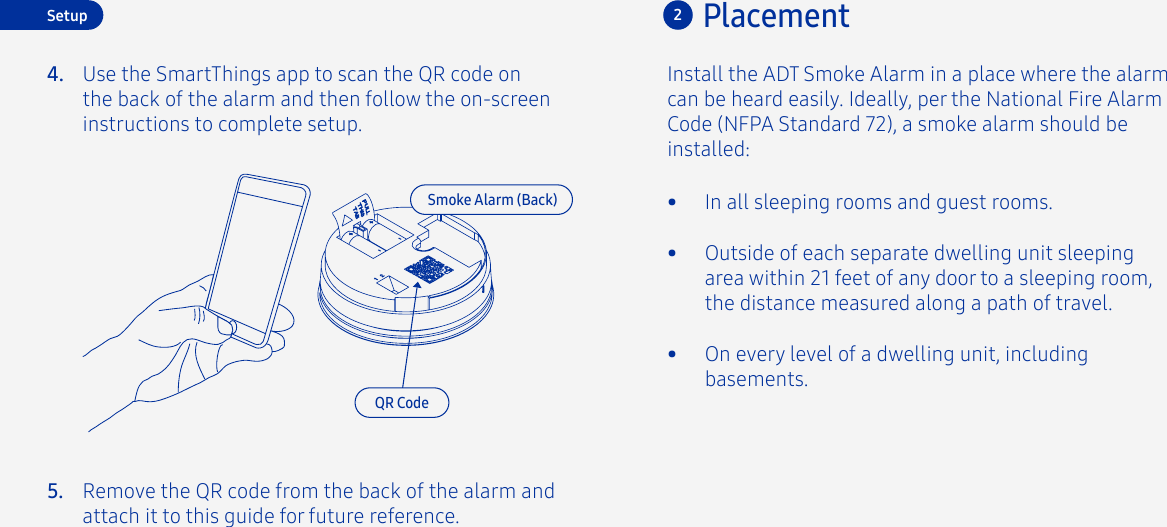 Setup

4. Use the SmartThings app to scan the QR code on the back of the alarm and then follow the on-screen instructions to complete setup.

Smoke Alarm (Back)

QR Code

5. Remove the QR code from the back of the alarm and attach it to this guide for future reference.

2 Placement

Install the ADT Smoke Alarm in a place where the alarm can be heard easily. Ideally, per the National Fire Alarm Code (NFPA Standard 72), a smoke alarm should be installed:

• In all sleeping rooms and guest rooms.

• Outside of each separate dwelling unit sleeping area within 21 feet of any door to a sleeping room, the distance measured along a path of travel.

• On every level of a dwelling unit, including basements.